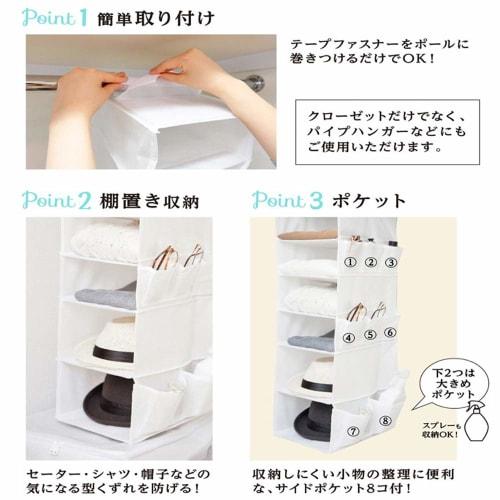 Point 1 簡単取り付け

テープファスナーをポールに巻きつけるだけでOK!

クローゼットだけでなく、パイプハンガーなどにもご使用いただけます。

Point 2 棚置き収納

セーター・シャツ・帽子などの気になる型くずれを防げる!

Point 3 ポケット

① ② ③
④ ⑤ ⑥
⑦ ⑧

下2つは大きめポケット

スプレーも収納OK!

収納しにくい小物の整理に便利な、サイドポケット8コ付!