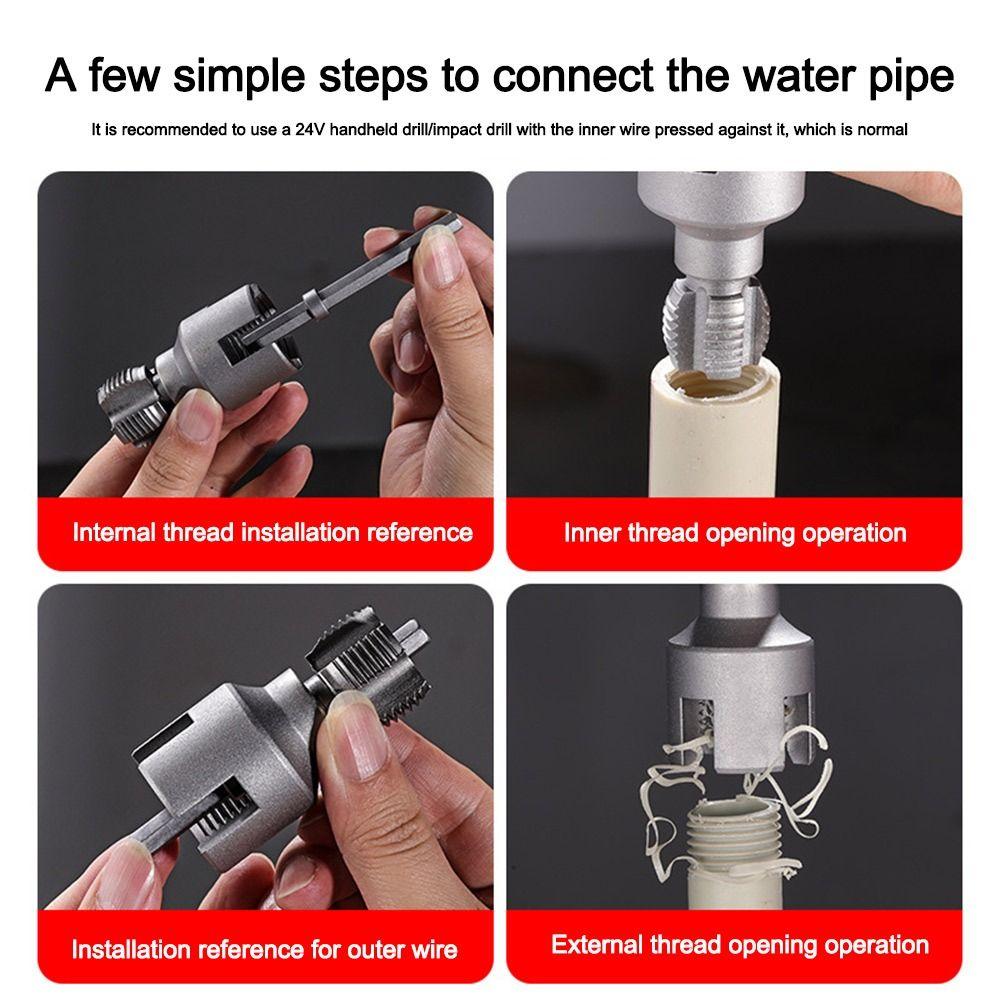 A few simple steps to connect the water pipe

It is recommended to use a 24V handheld drill/impact drill with the inner wire pressed against it, which is normal

Internal thread installation reference

Inner thread opening operation

Installation reference for outer wire

External thread opening operation