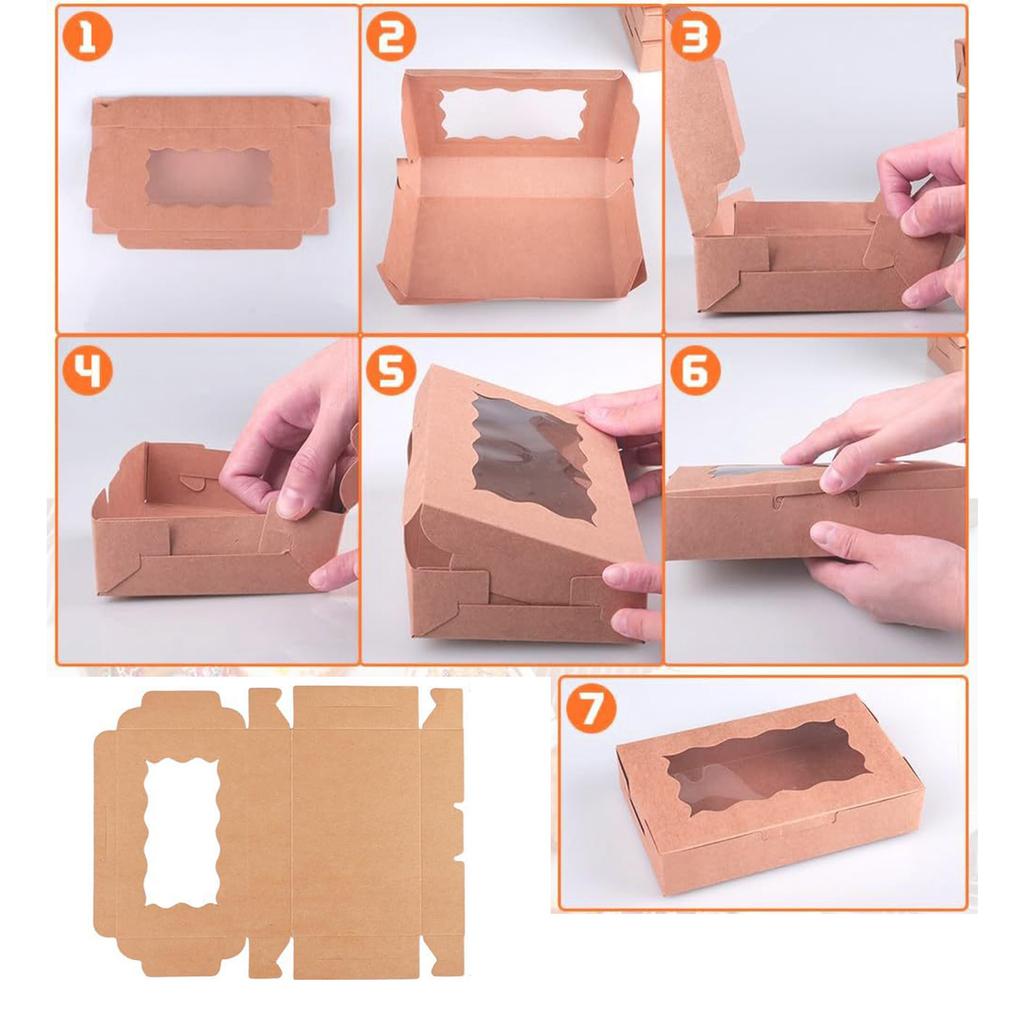 1
2
3
4
5
6
7