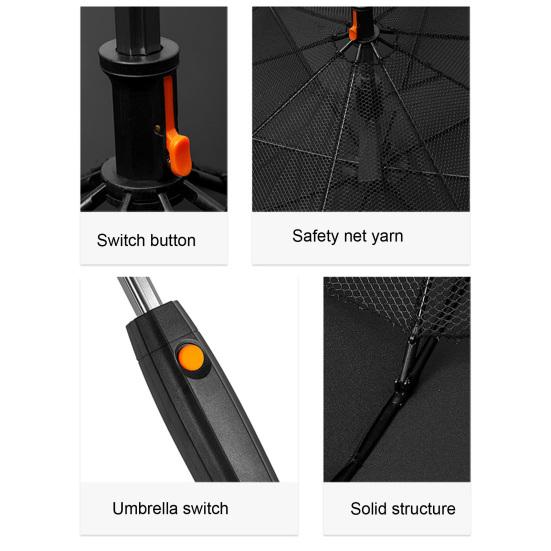 Switch button

Safety net yarn

Umbrella switch

Solid structure