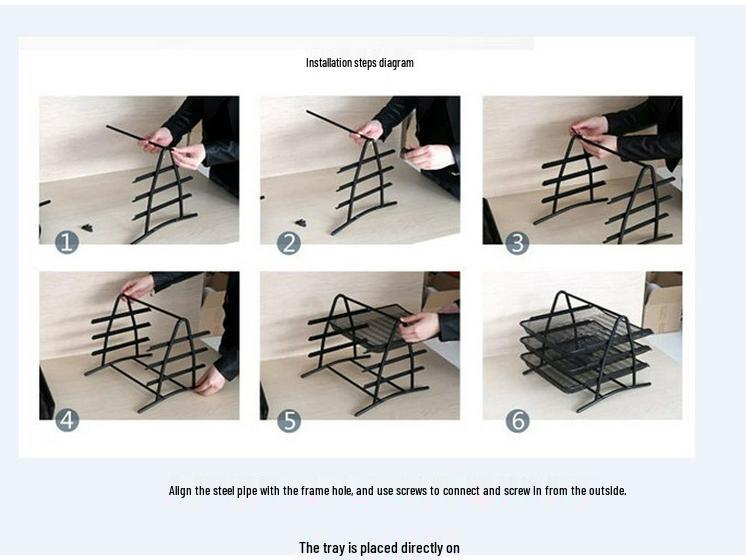 Installation steps diagram

1

2

3

4

5

6

Align the steel pipe with the frame hole, and use screws to connect and screw in from the outside.

The tray is placed directly on