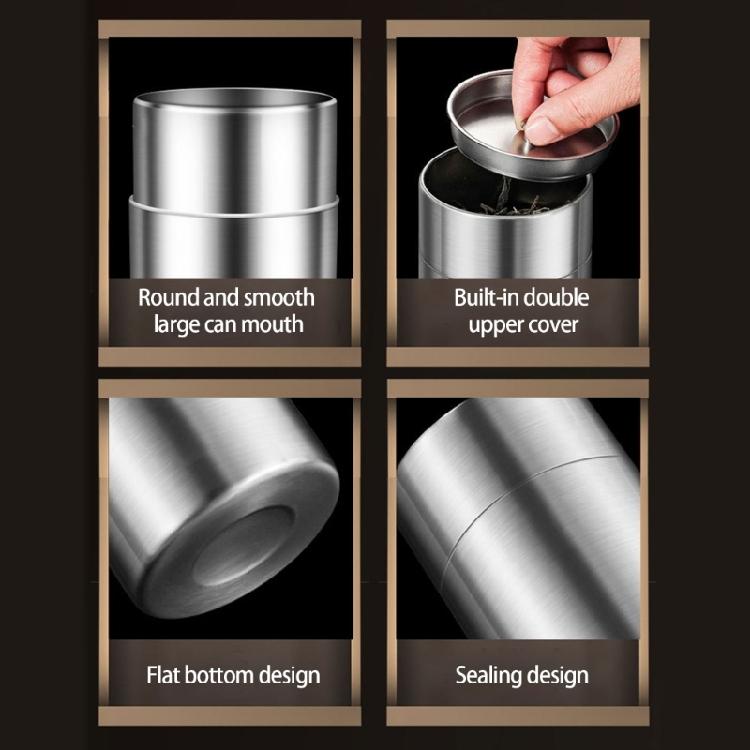 Round and smooth large can mouth

Built-in double upper cover

Flat bottom design

Sealing design