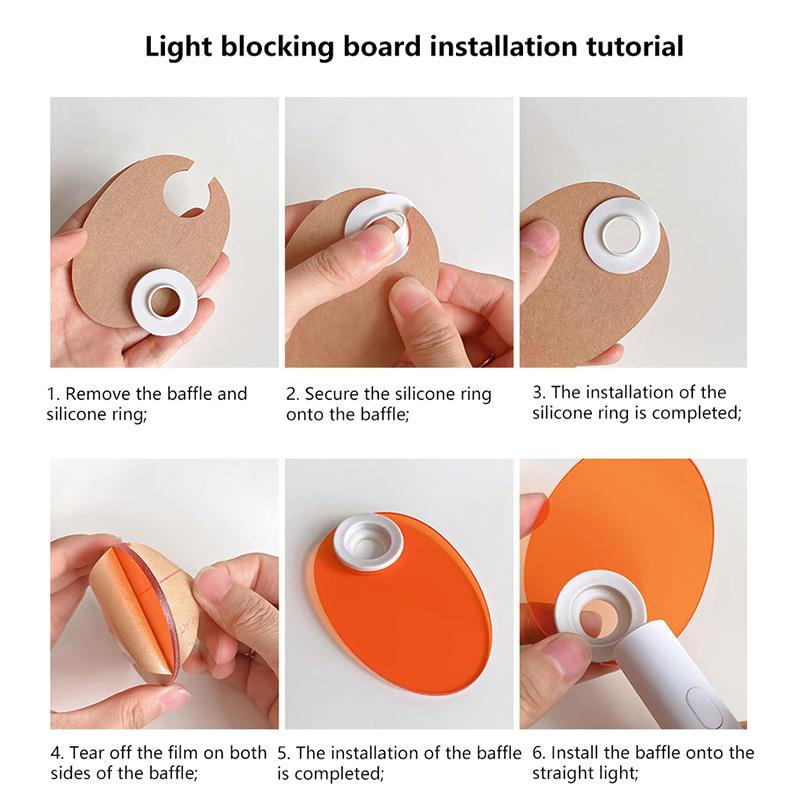 Light blocking board installation tutorial

1. Remove the baffle and silicone ring;

2. Secure the silicone ring onto the baffle;

3. The installation of the silicone ring is completed;

4. Tear off the film on both sides of the baffle;

5. The installation of the baffle is completed;

6. Install the baffle onto the straight light;