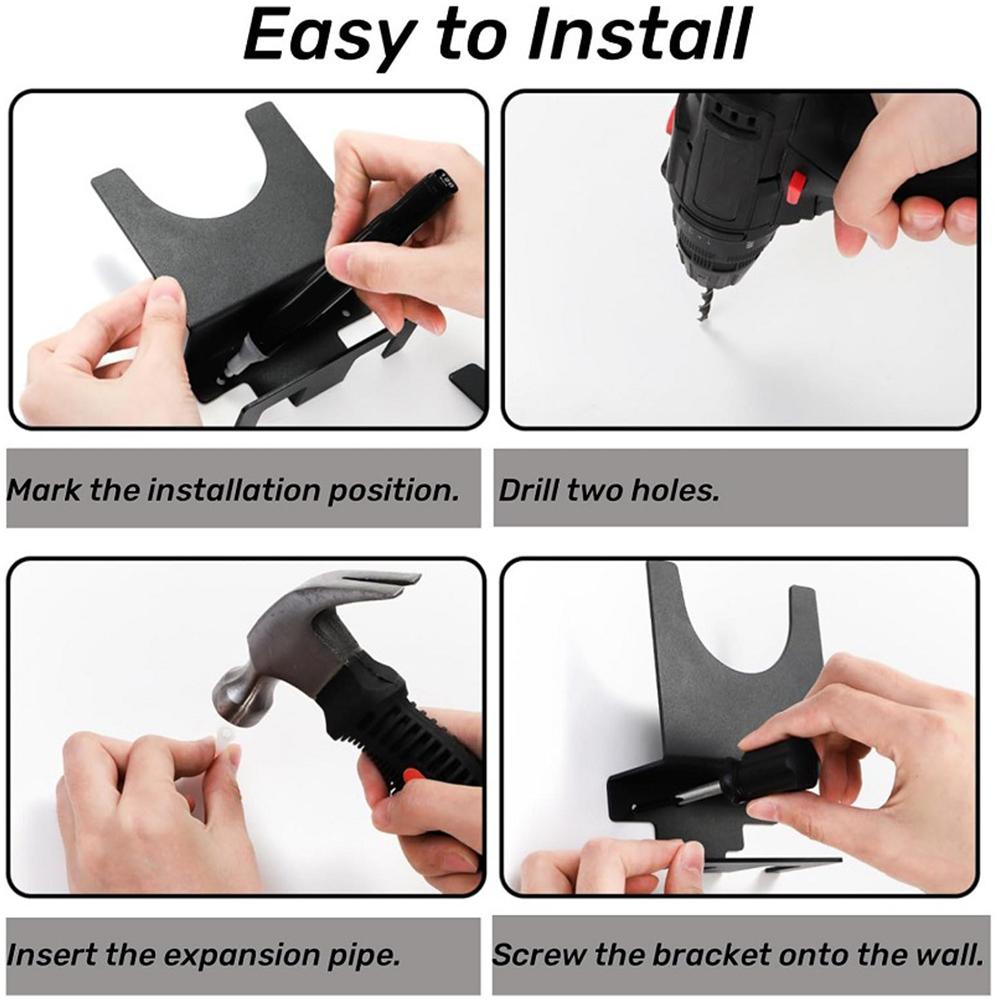 Easy to Install

Mark the installation position.

Drill two holes.

Insert the expansion pipe.

Screw the bracket onto the wall.