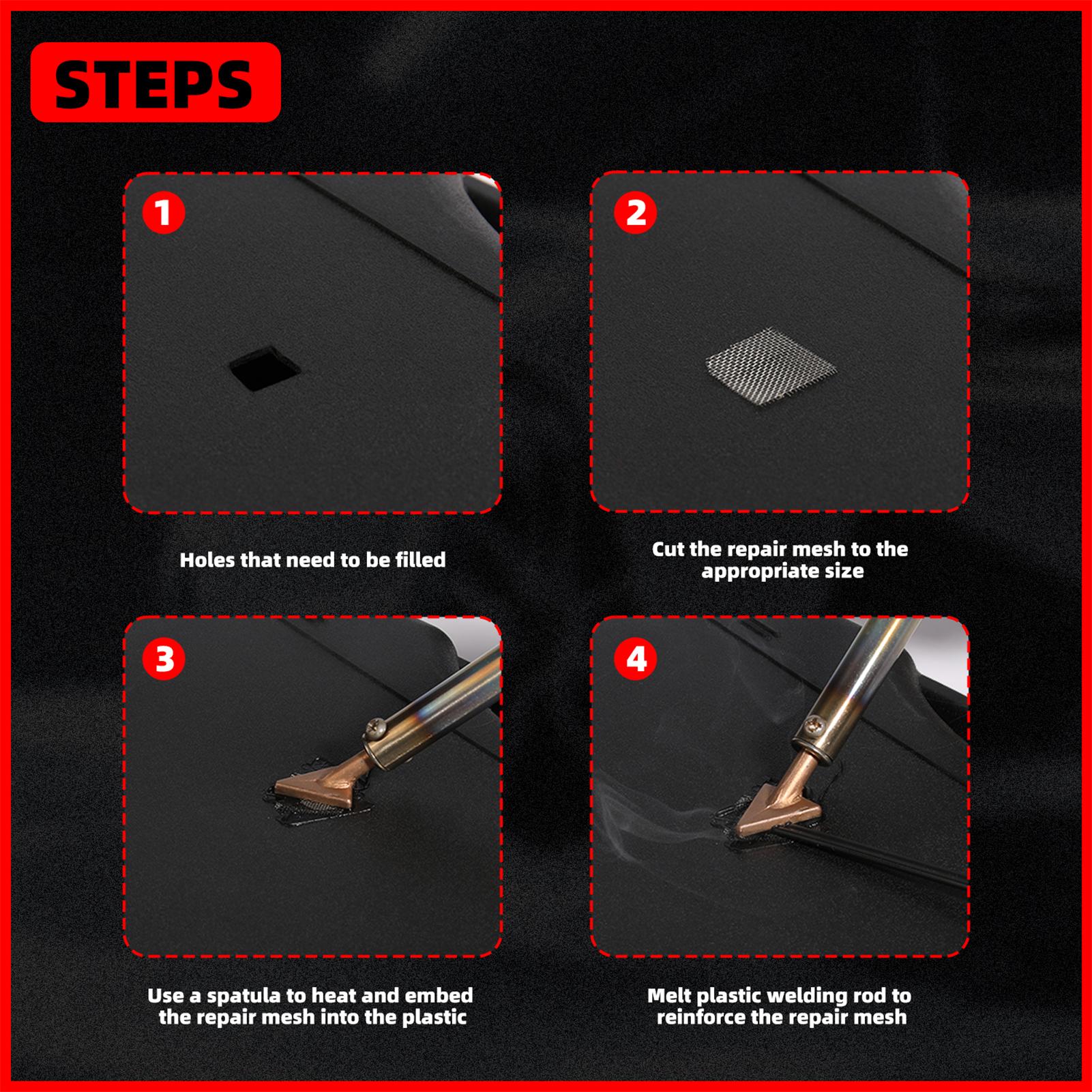 STEPS

1

Holes that need to be filled

2

Cut the repair mesh to the appropriate size

3

Use a spatula to heat and embed the repair mesh into the plastic

4

Melt plastic welding rod to reinforce the repair mesh