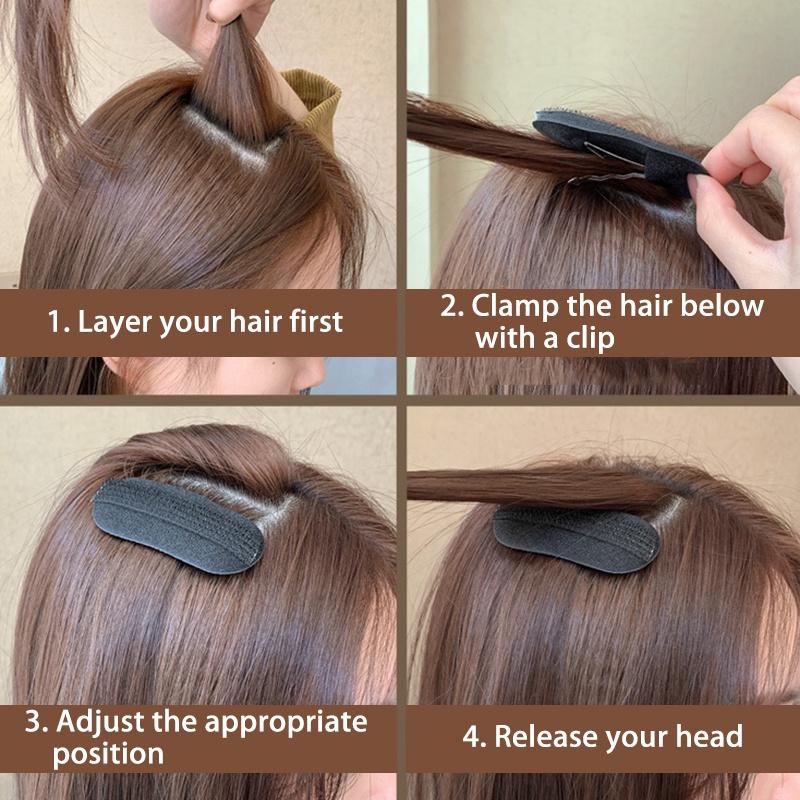 1. Layer your hair first

2. Clamp the hair below with a clip

3. Adjust the appropriate position

4. Release your head