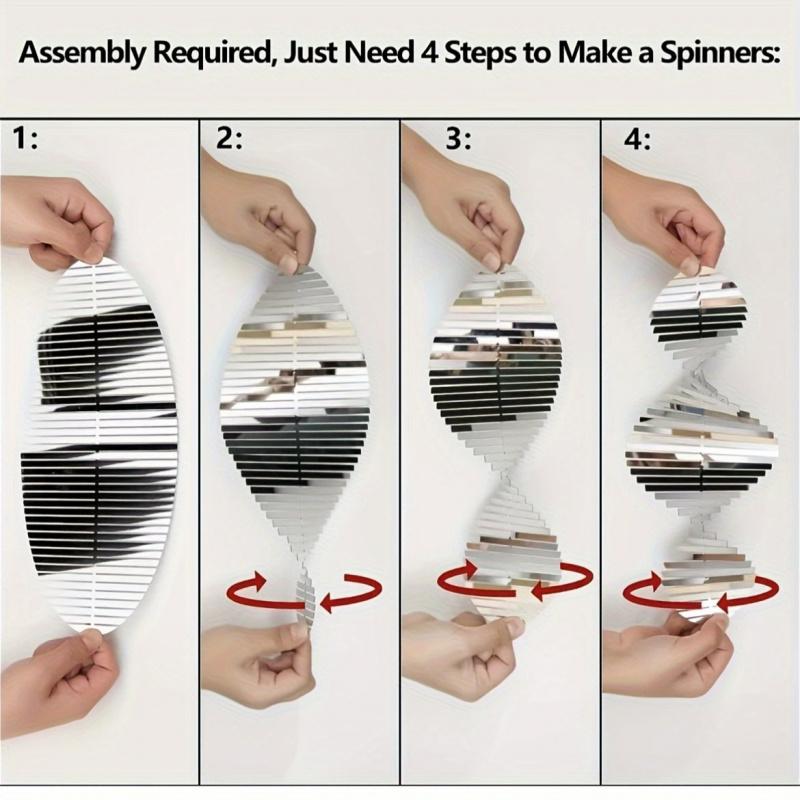 Assembly Required, Just Need 4 Steps to Make a Spinners:

1:

2:

3:

4: