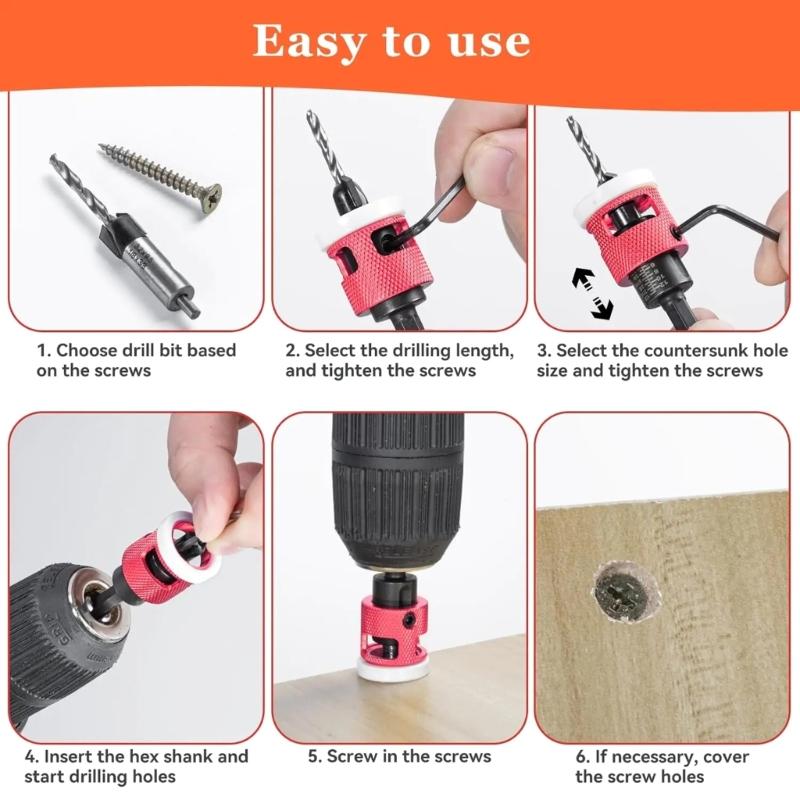 Easy to use

1. Choose drill bit based on the screws

2. Select the drilling length, and tighten the screws

3. Select the countersunk hole size and tighten the screws

4. Insert the hex shank and start drilling holes

5. Screw in the screws

6. If necessary, cover the screw holes