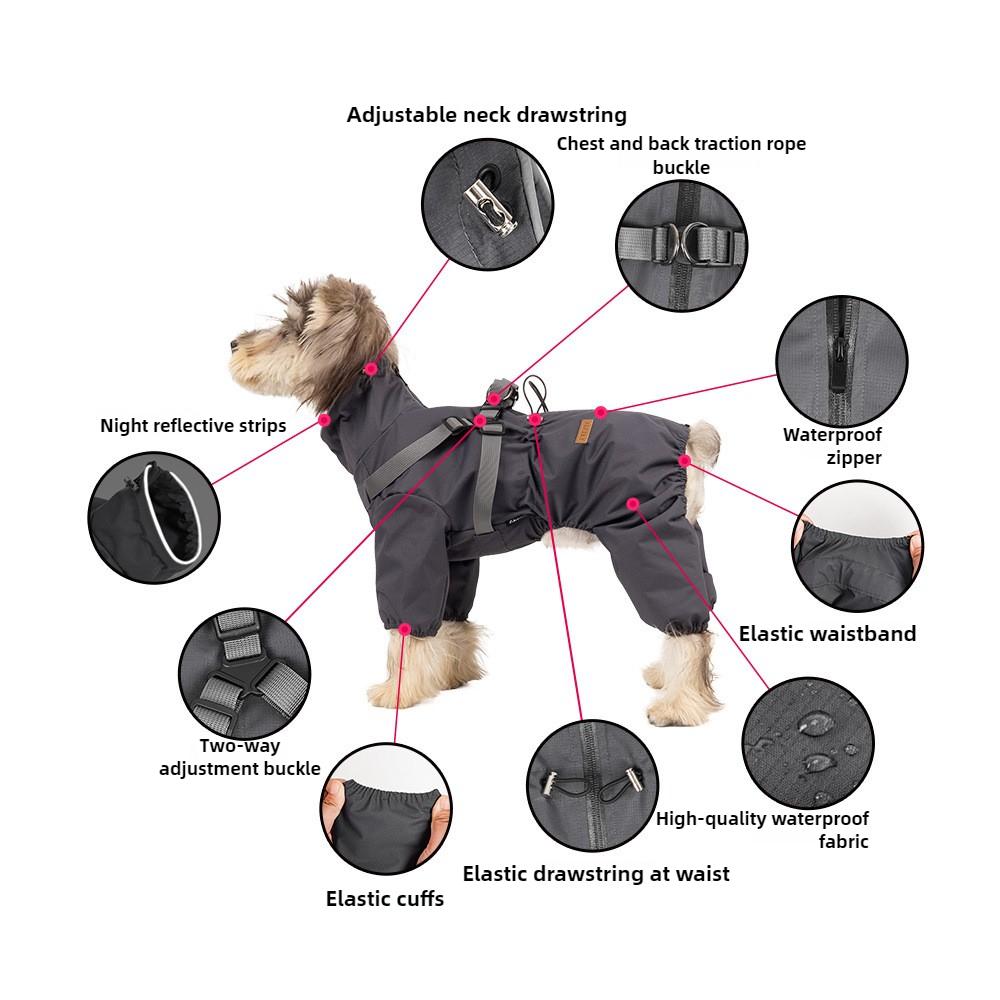 Adjustable neck drawstring

Chest and back traction rope buckle

Night reflective strips

Waterproof zipper

Elastic waistband

Two-way adjustment buckle

High-quality waterproof fabric

Elastic drawstring at waist

Elastic cuffs