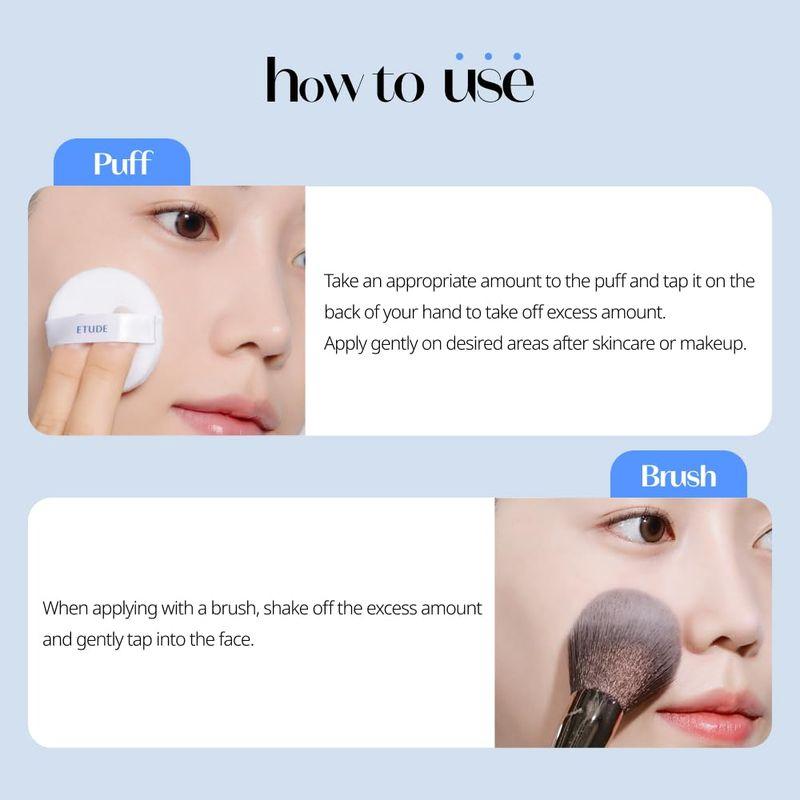 how to use

Puff

ETUDE

Take an appropriate amount to the puff and tap it on the back of your hand to take off excess amount.
Apply gently on desired areas after skincare or makeup.

Brush

When applying with a brush, shake off the excess amount and gently tap into the face.