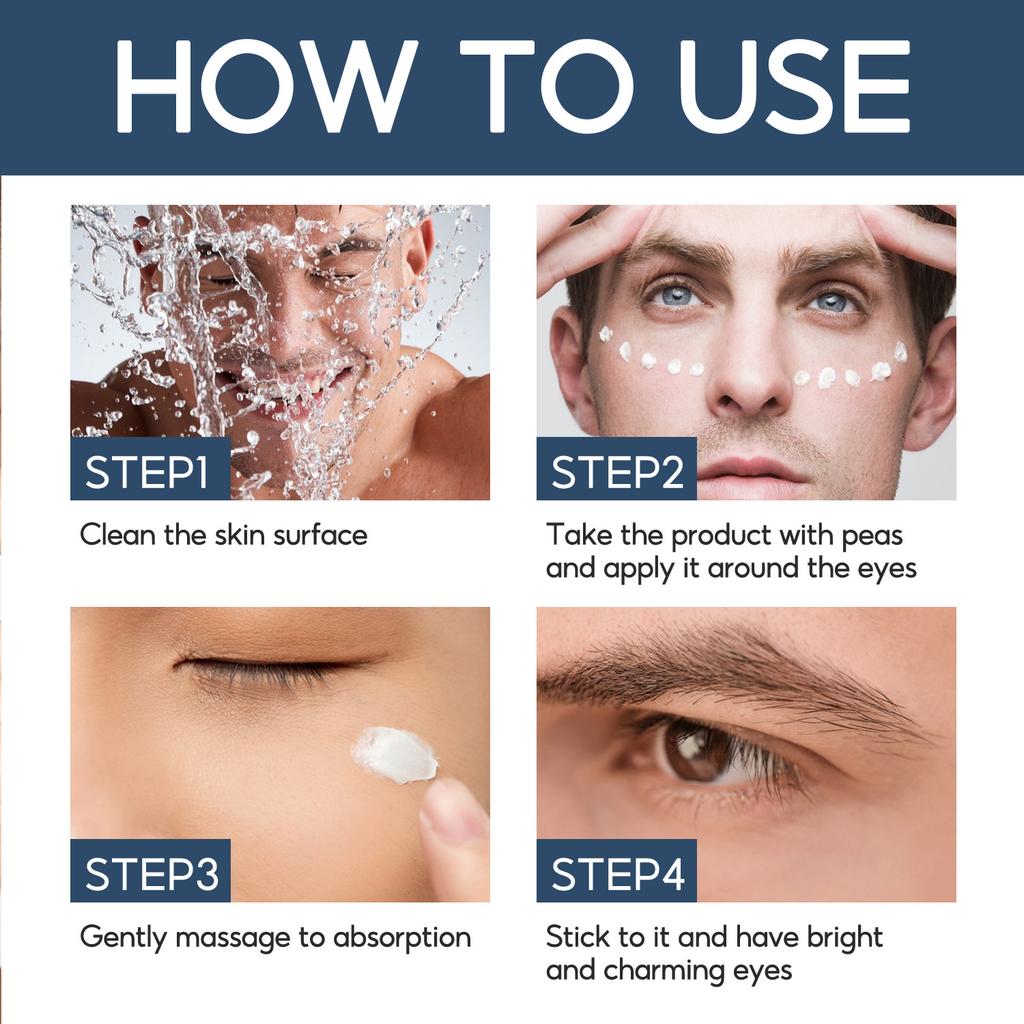 HOW TO USE

STEP1

Clean the skin surface

STEP2

Take the product with peas and apply it around the eyes

STEP3

Gently massage to absorption

STEP4

Stick to it and have bright and charming eyes