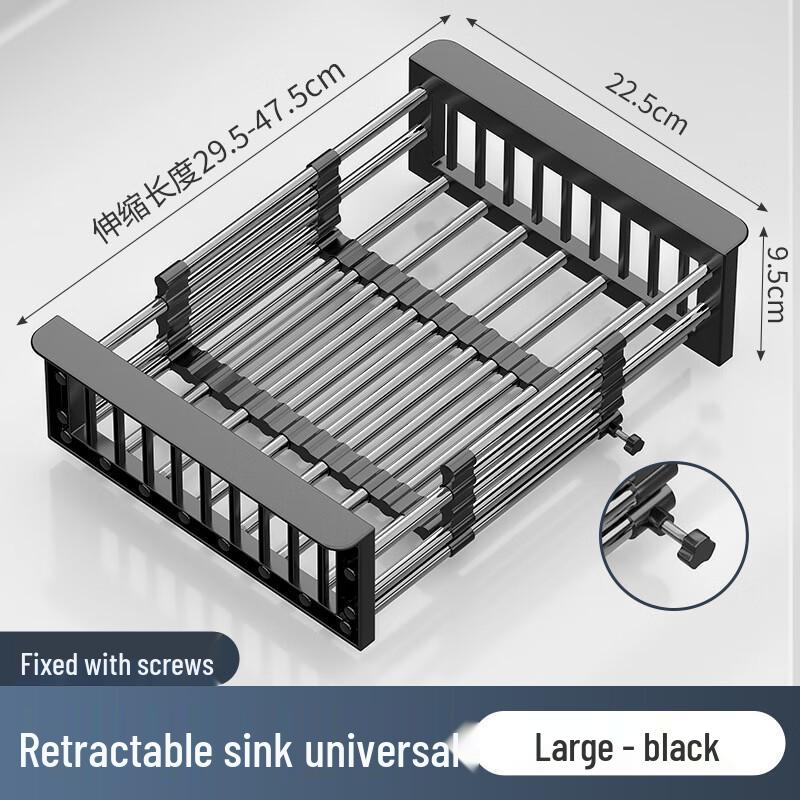 伸缩长度29.5-47.5cm

22.5cm

9.5cm

Fixed with screws

Retractable sink universal

Large - black