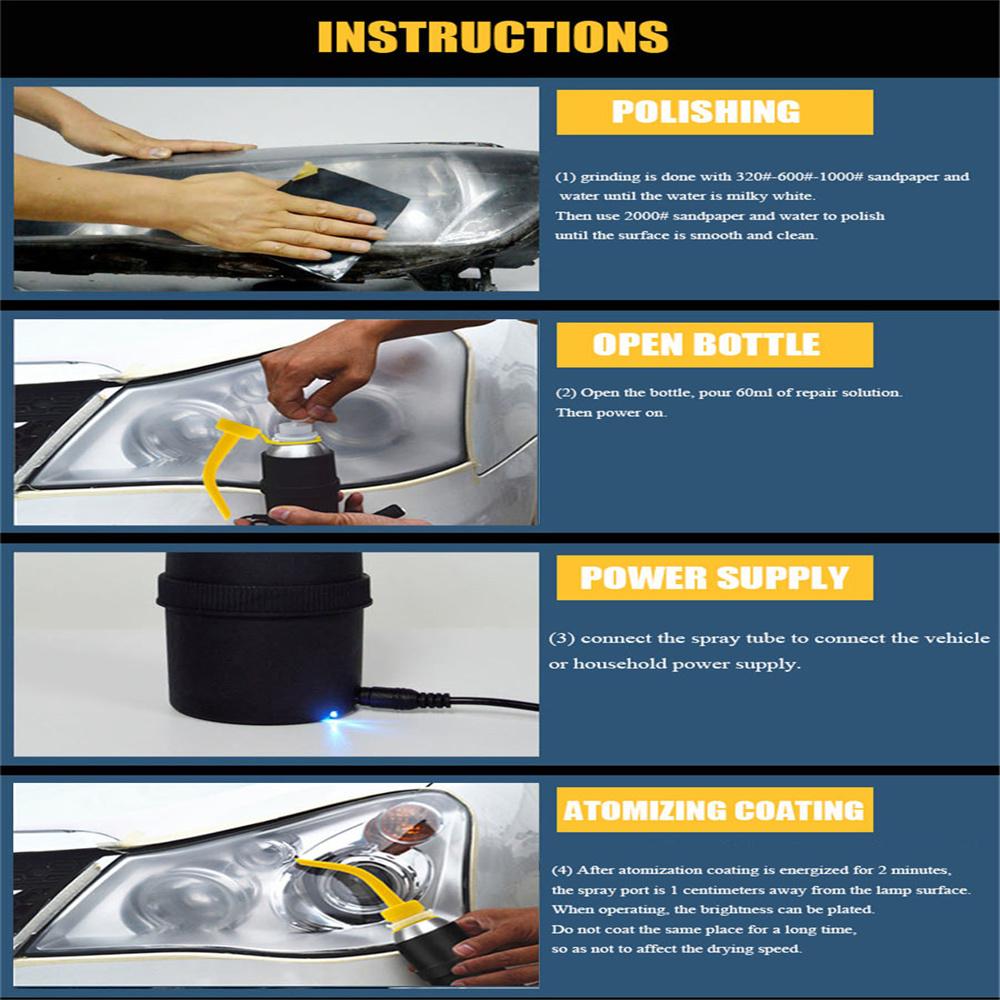 INSTRUCTIONS

POLISHING

(1) grinding is done with 320#-600#-1000# sandpaper and water until the water is milky white.
Then use 2000# sandpaper and water to polish until the surface is smooth and clean.

OPEN BOTTLE

(2) Open the bottle, pour 60ml of repair solution.
Then power on.

POWER SUPPLY

(3) connect the spray tube to connect the vehicle or household power supply.

ATOMIZING COATING

(4) After atomization coating is energized for 2 minutes, the spray port is 1 centimeters away from the lamp surface.
When operating, the brightness can be plated.
Do not coat the same place for a long time, so as not to affect the drying speed.