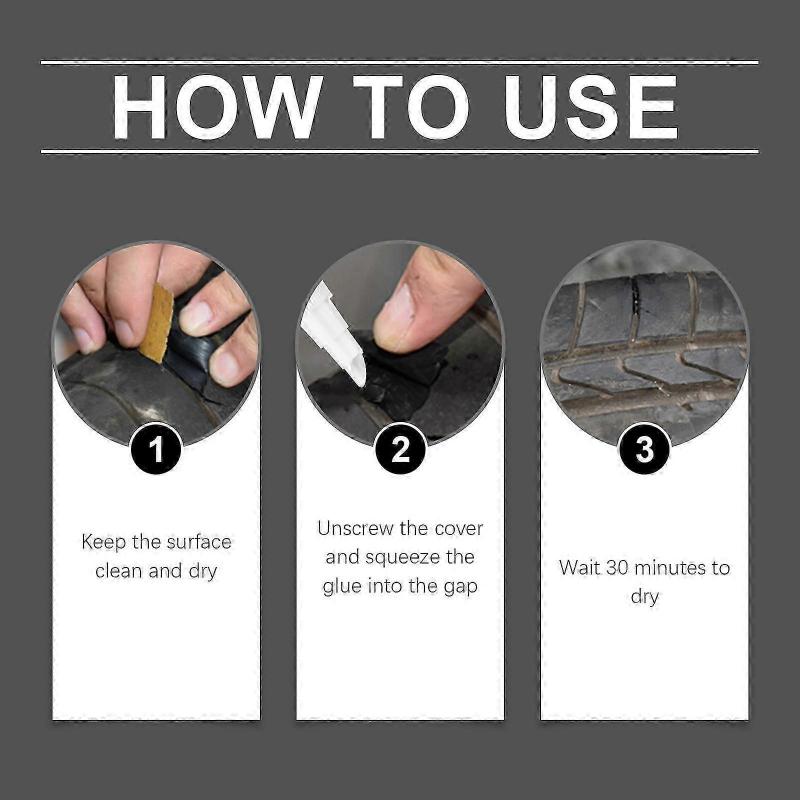 HOW TO USE

1

Keep the surface clean and dry

2

Unscrew the cover and squeeze the glue into the gap

3

Wait 30 minutes to dry