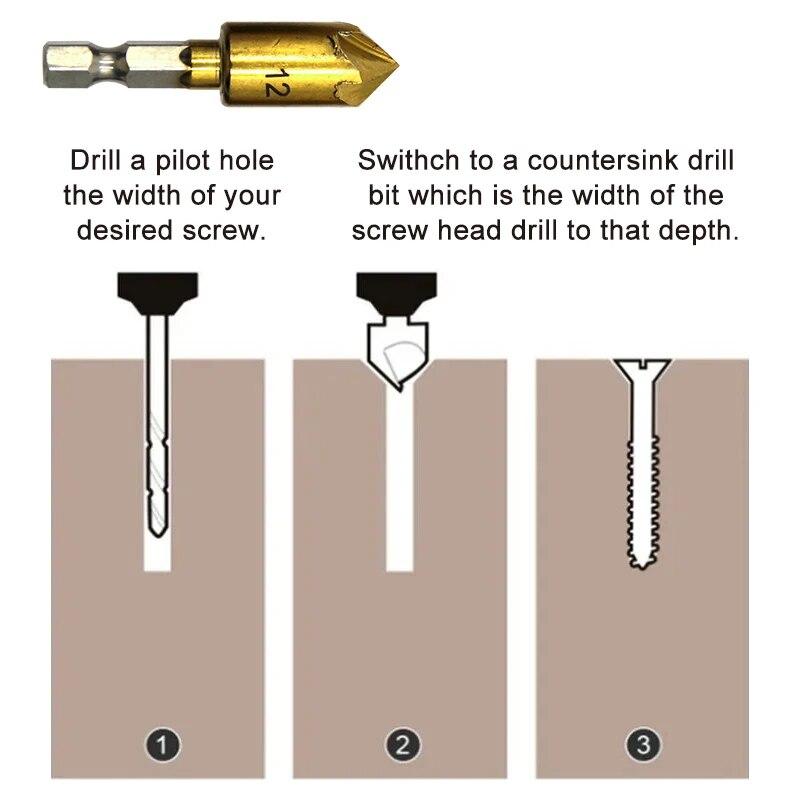 12

Drill a pilot hole the width of your desired screw.

Swithch to a countersink drill bit which is the width of the screw head drill to that depth.

1

2

3