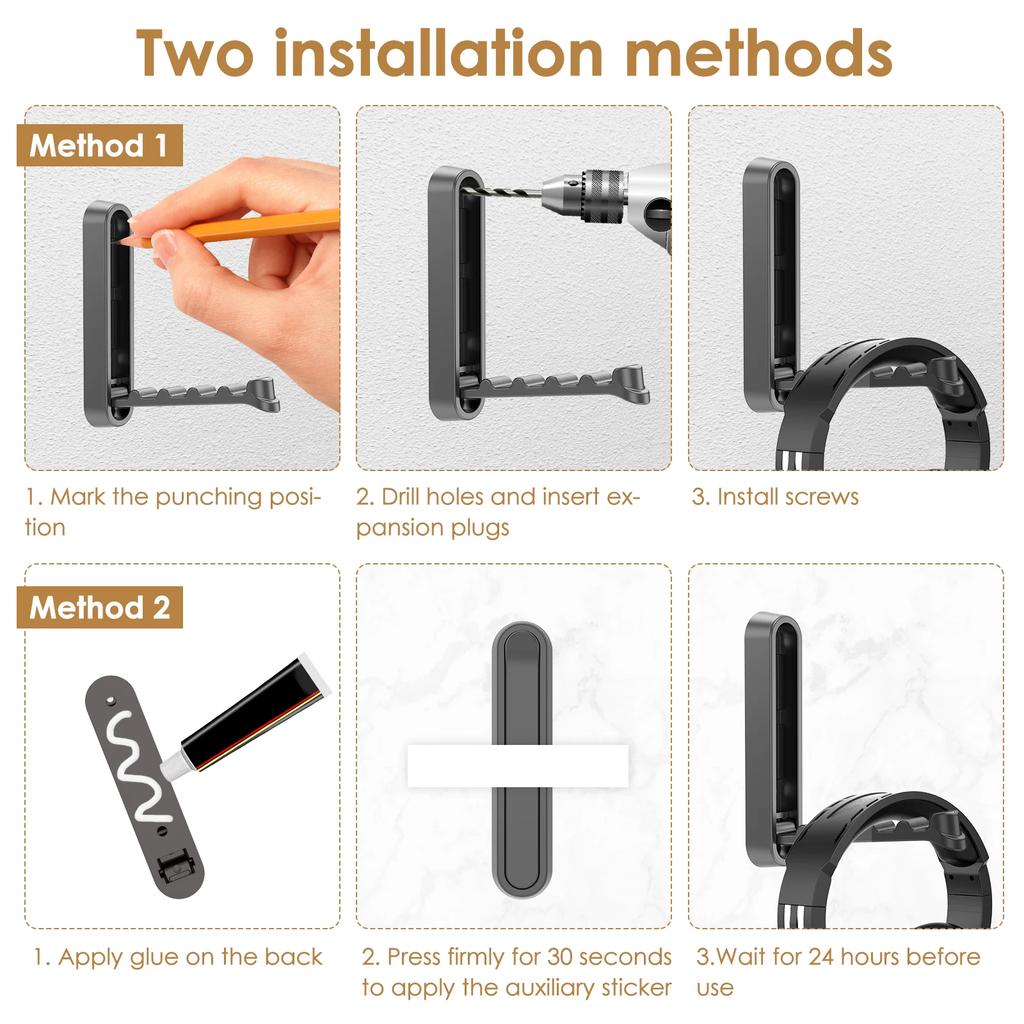 Two installation methods

Method 1

1. Mark the punching position

2. Drill holes and insert expansion plugs

3. Install screws

Method 2

1. Apply glue on the back

2. Press firmly for 30 seconds to apply the auxiliary sticker

3.Wait for 24 hours before use