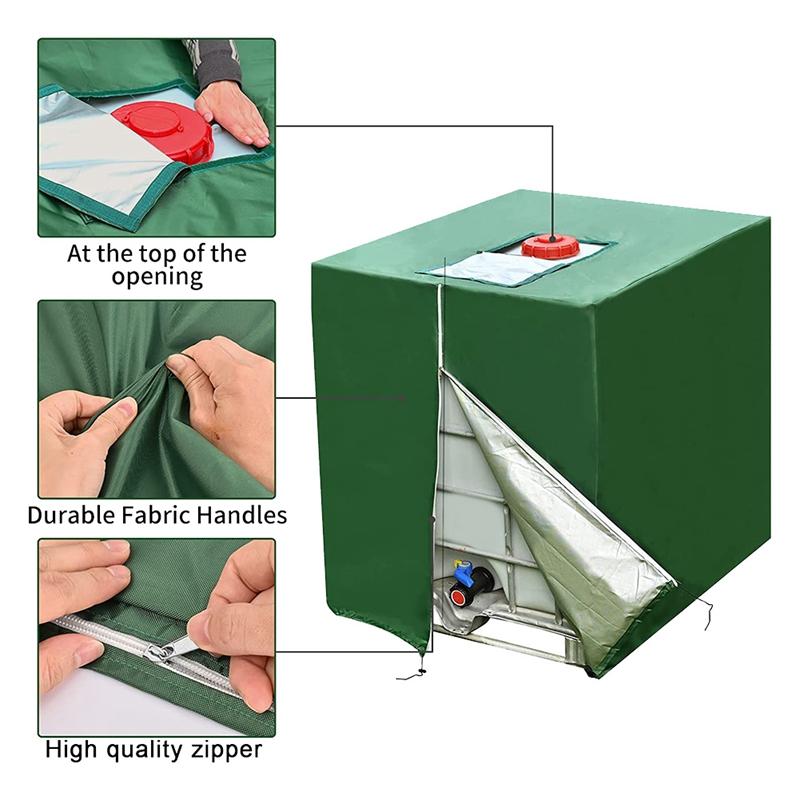 At the top of the opening

Durable Fabric Handles

High quality zipper