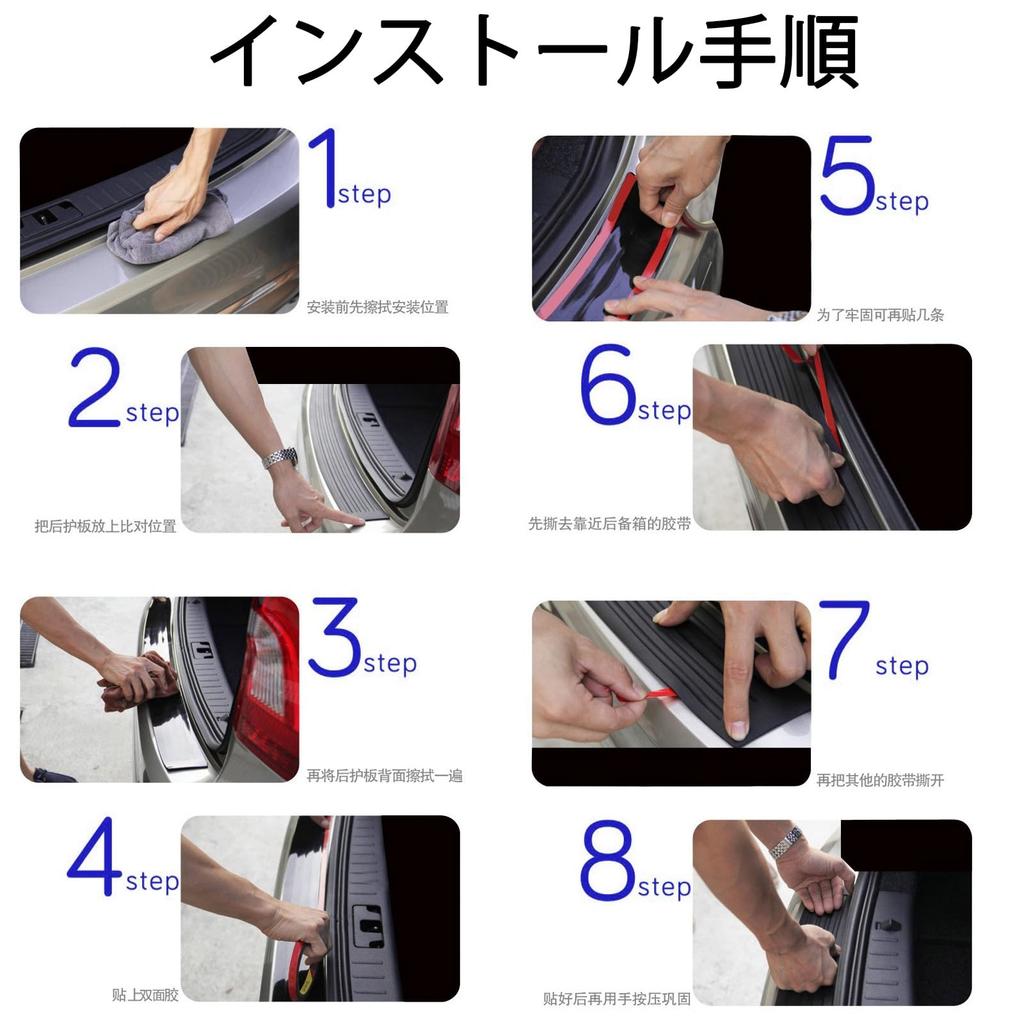 インストール手順

1step
安装前先擦拭安装位置

2step
把后护板放上比对位置

3step
再将后护板背面擦拭一遍

4step
贴上双面胶

5step
为了牢固可再贴几条

6step
先撕去靠近后备箱的胶带

7step
再把其他的胶带撕开

8step
贴好后再用手按压巩固