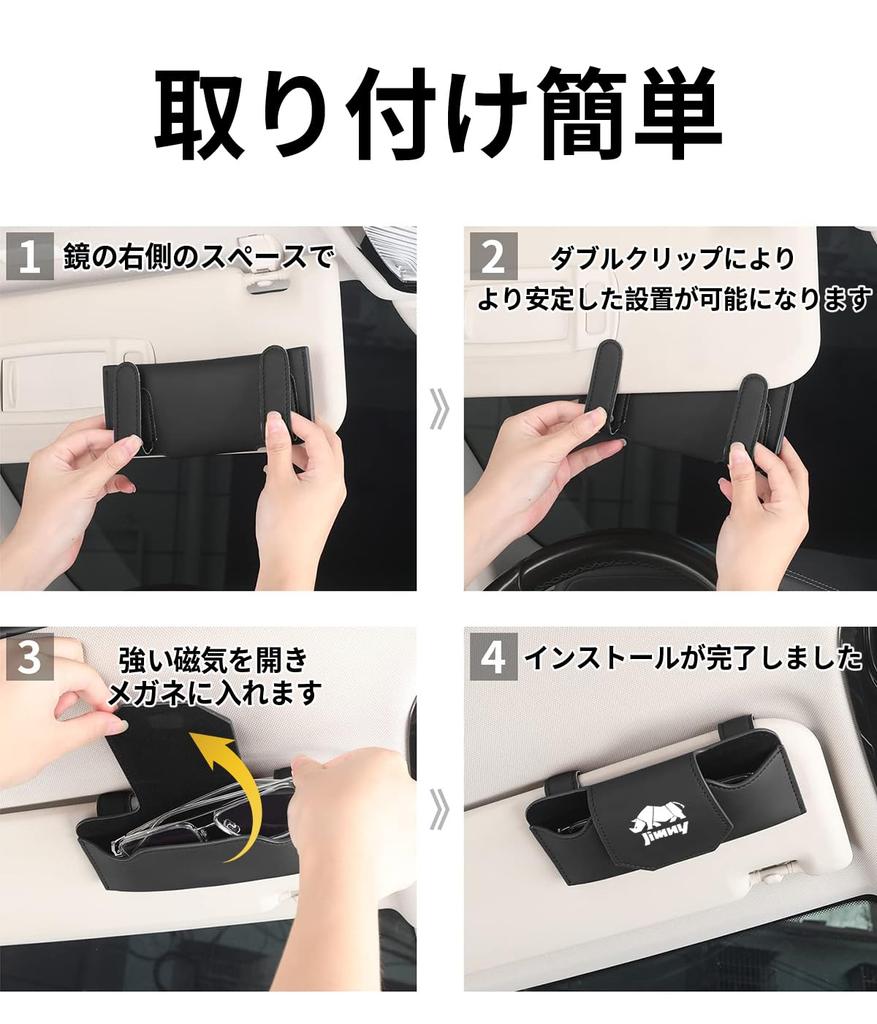 取り付け簡単

1 鏡の右側のスペースで

2 ダブルクリップにより より安定した設置が可能になります

3 強い磁気を開き メガネに入れます

4 インストールが完了しました

Jimny