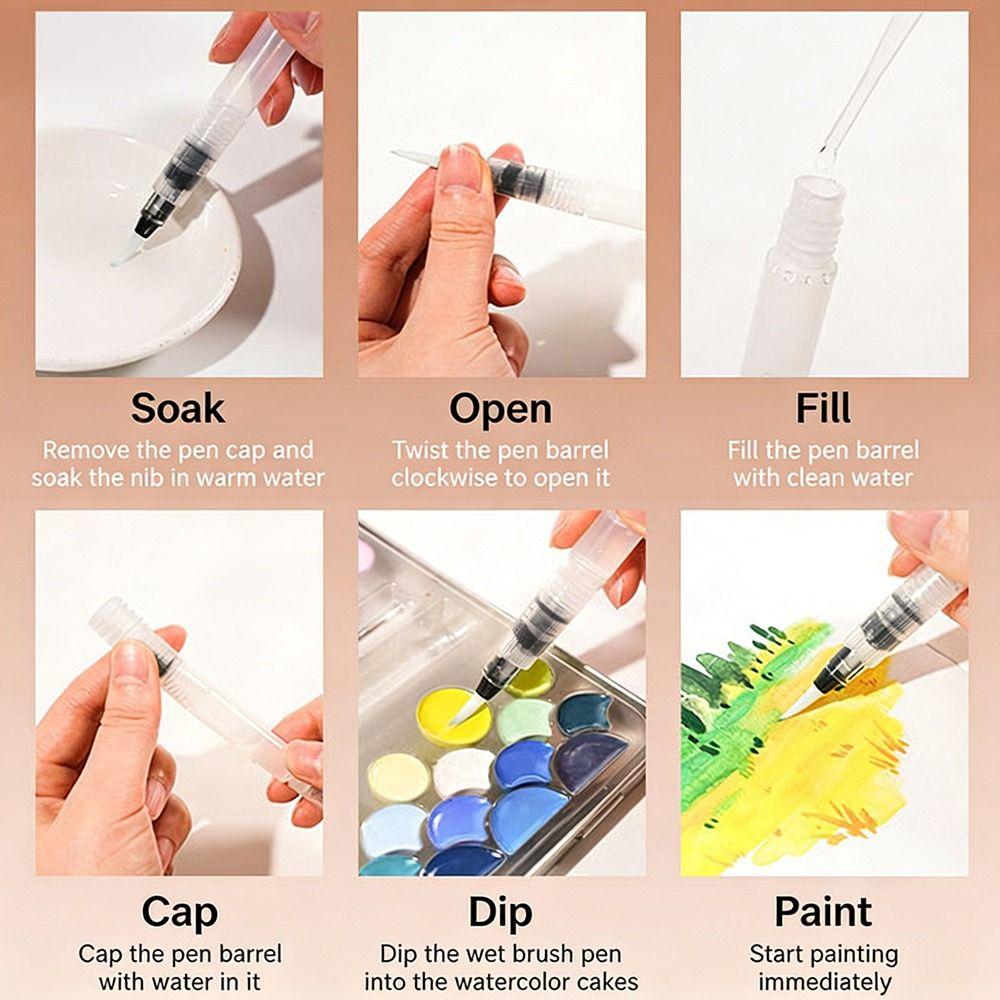 Soak
Remove the pen cap and soak the nib in warm water

Open
Twist the pen barrel clockwise to open it

Fill
Fill the pen barrel with clean water

Cap
Cap the pen barrel with water in it

Dip
Dip the wet brush pen into the watercolor cakes

Paint
Start painting immediately