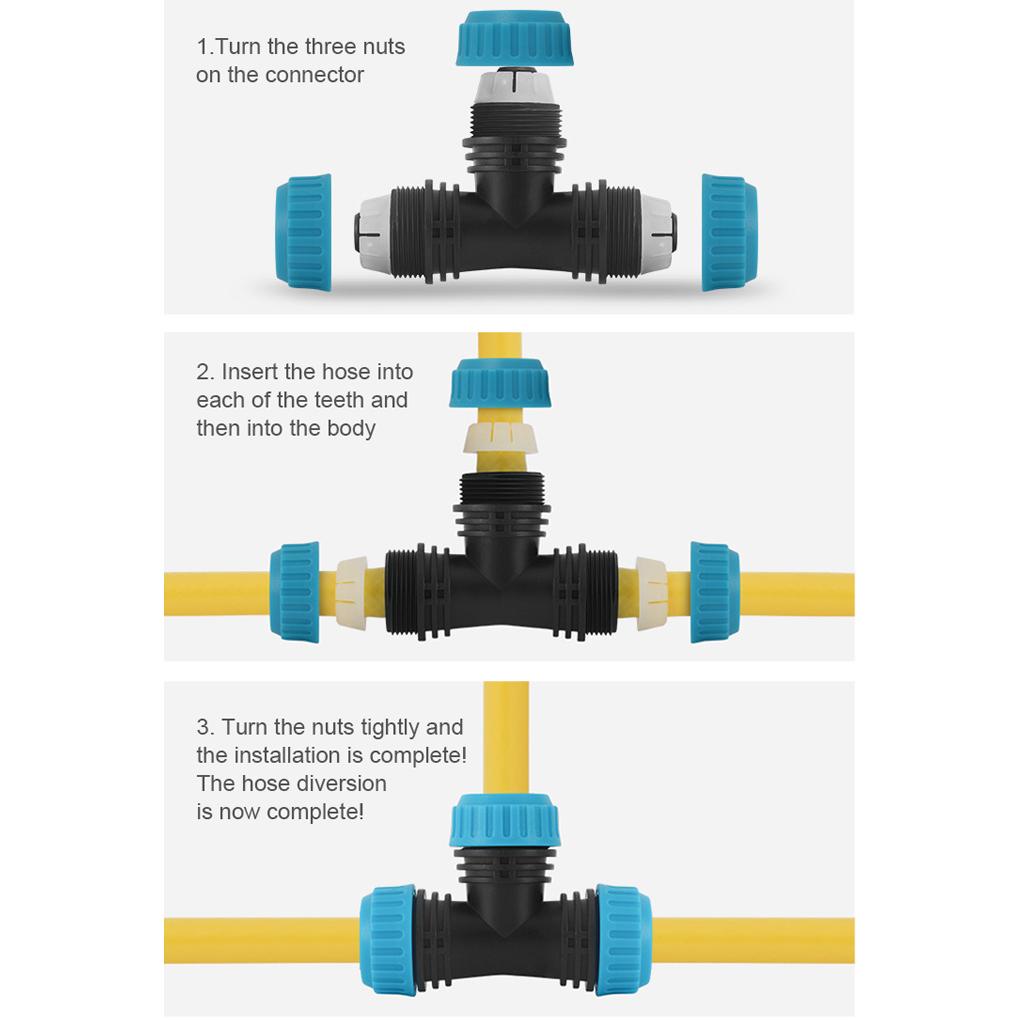 1.Turn the three nuts on the connector

2. Insert the hose into each of the teeth and then into the body

3. Turn the nuts tightly and the installation is complete! The hose diversion is now complete!