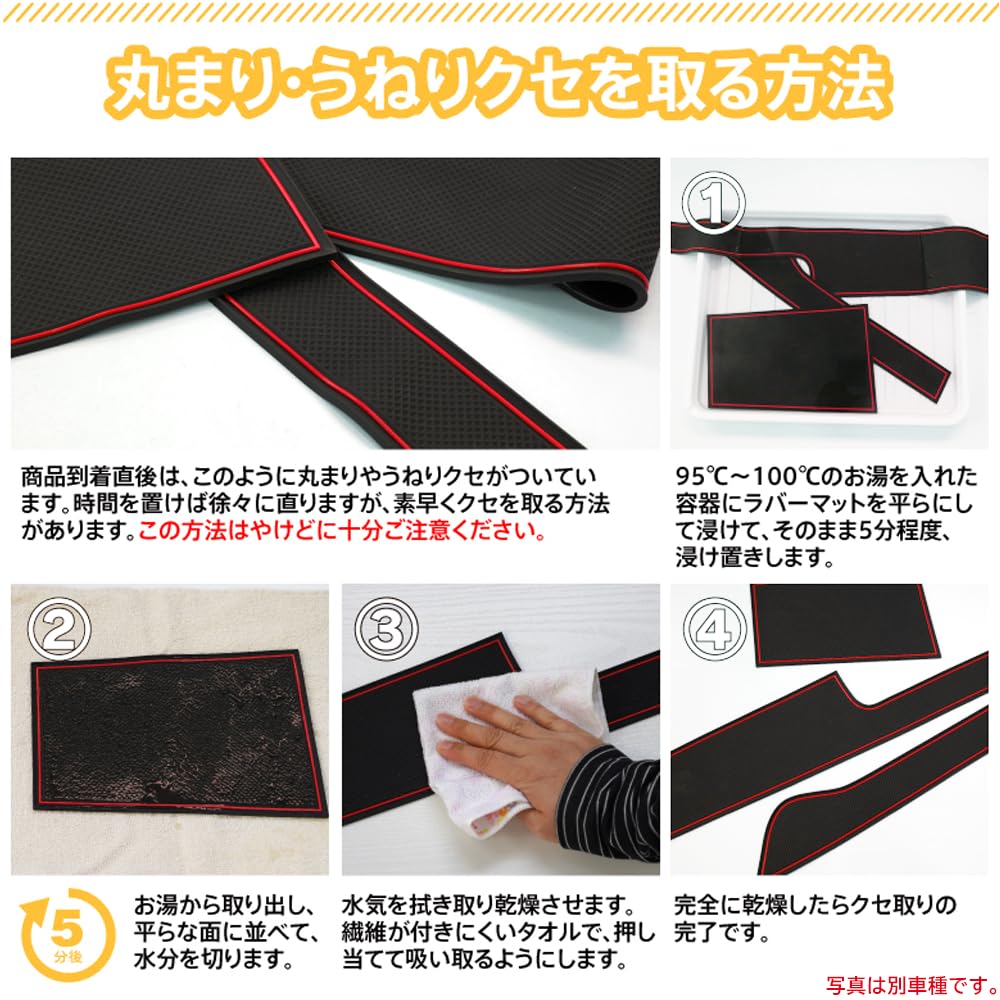 丸まり・うねりクセを取る方法

商品到着直後は、このように丸まりやうねりクセがついています。時間を置けば徐々に直りますが、素早くクセを取る方法があります。この方法はやけどに十分ご注意ください。

①

95℃～100℃のお湯を入れた容器にラバーマットを平らにして浸けて、そのまま5分程度、浸け置きします。

②

5 分後

お湯から取り出し、平らな面に並べて、水分を切ります。

③

水気を拭き取り乾燥させます。繊維が付きにくいタオルで、押し当てて吸い取るようにします。

④

完全に乾燥したらクセ取りの完了です。

写真は別車種です。