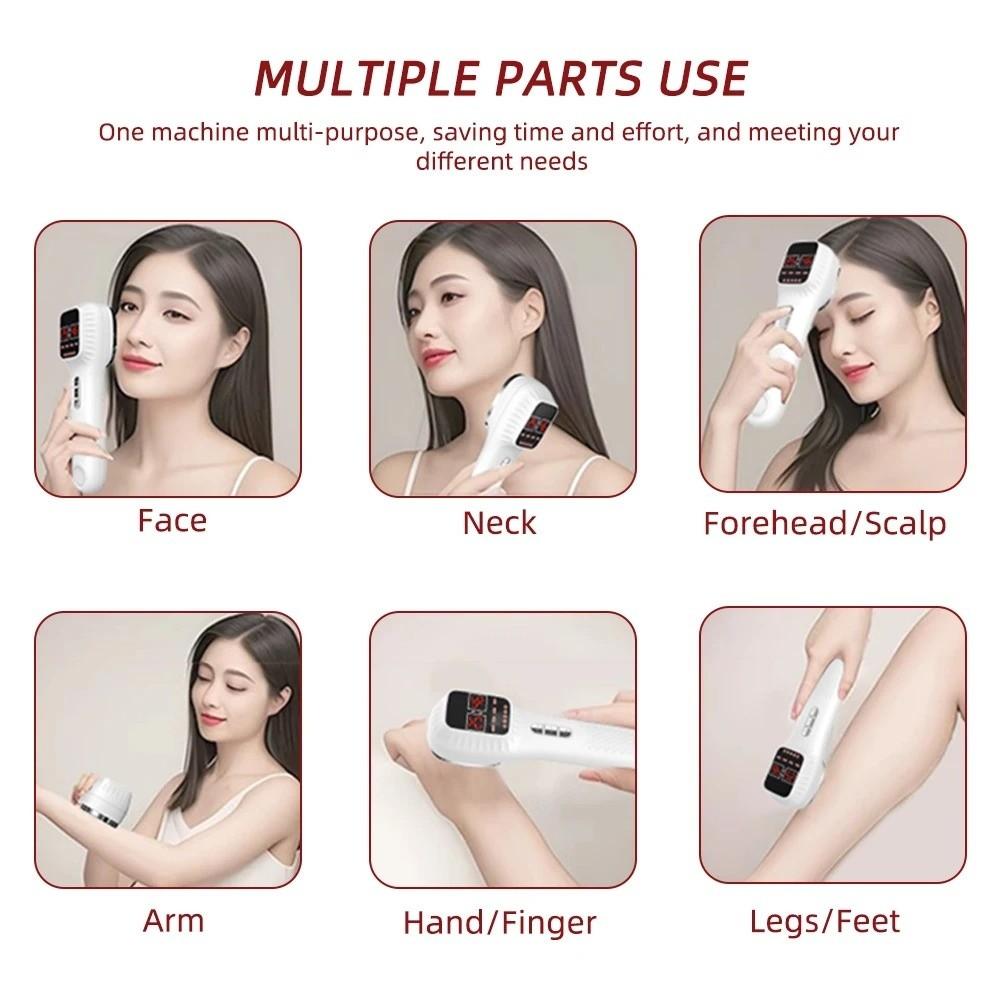 MULTIPLE PARTS USE

One machine multi-purpose, saving time and effort, and meeting your different needs

Face

Neck

Forehead/Scalp

Arm

Hand/Finger

Legs/Feet