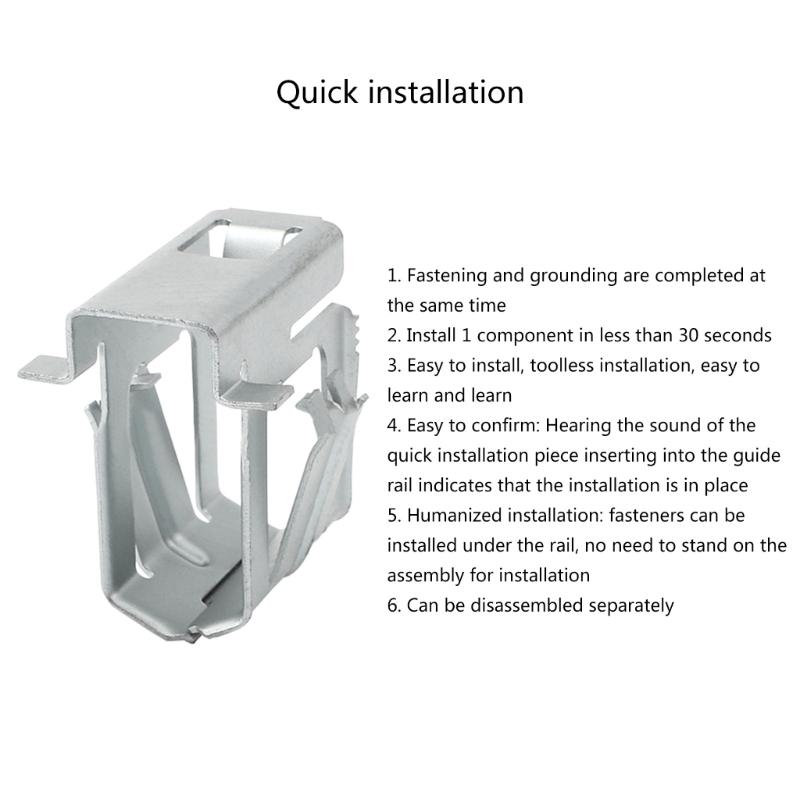 Quick installation

1. Fastening and grounding are completed at the same time
2. Install 1 component in less than 30 seconds
3. Easy to install, toolless installation, easy to learn and learn
4. Easy to confirm: Hearing the sound of the quick installation piece inserting into the guide rail indicates that the installation is in place
5. Humanized installation: fasteners can be installed under the rail, no need to stand on the assembly for installation
6. Can be disassembled separately