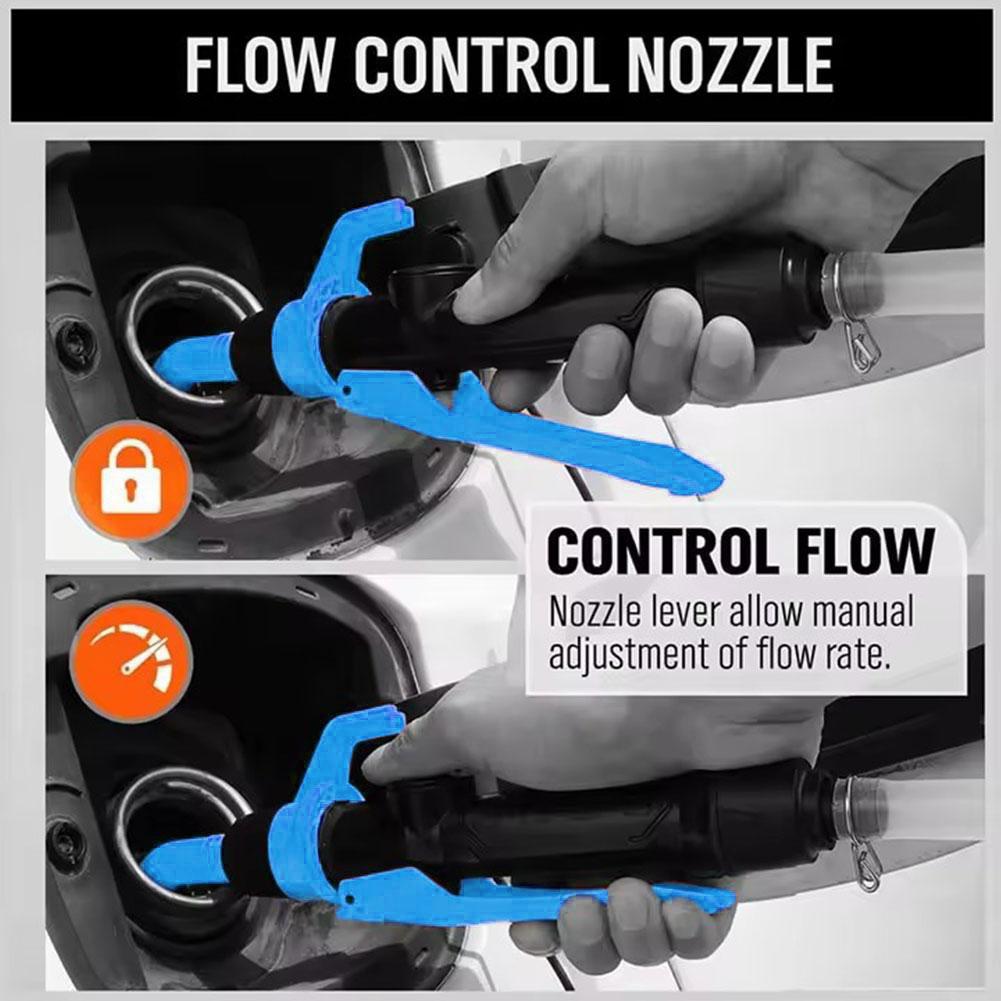 FLOW CONTROL NOZZLE

CONTROL FLOW
Nozzle lever allow manual adjustment of flow rate.