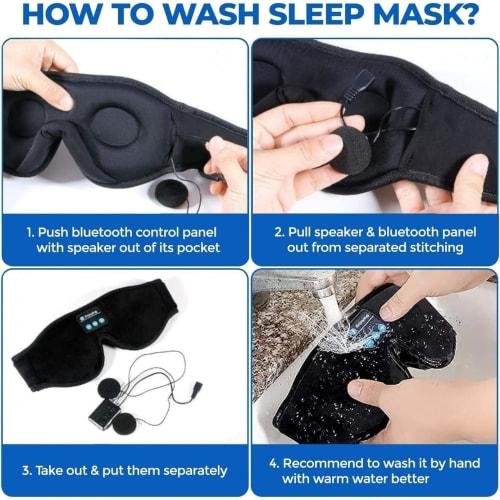 HOW TO WASH SLEEP MASK?

1. Push bluetooth control panel with speaker out of its pocket

2. Pull speaker & bluetooth panel out from separated stitching

3. Take out & put them separately

4. Recommend to wash it by hand with warm water better