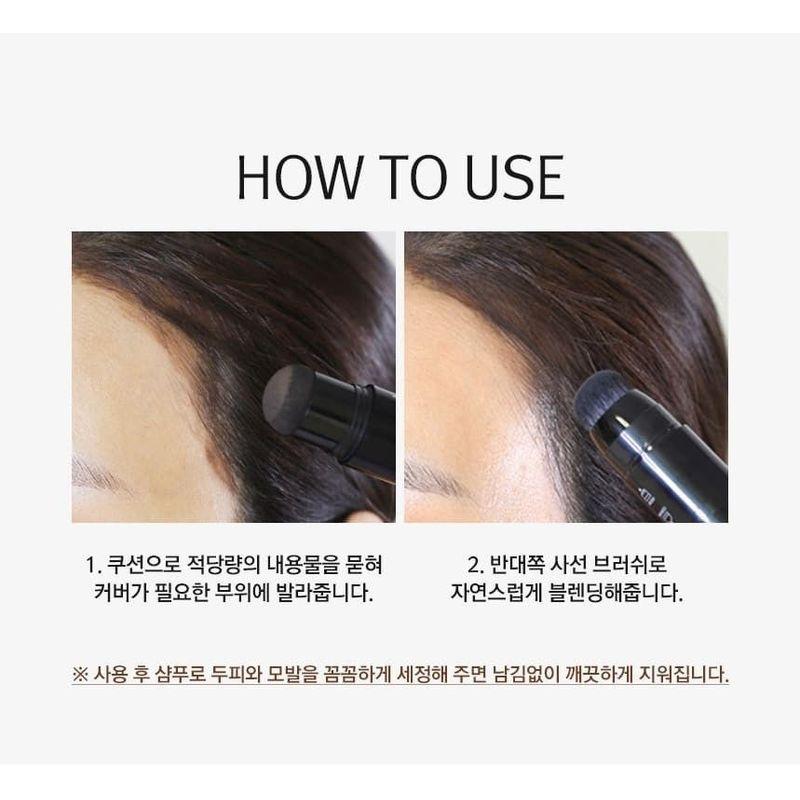 HOW TO USE

1. 쿠션으로 적당량의 내용물을 묻혀 커버가 필요한 부위에 발라줍니다.

2. 반대쪽 사선 브러쉬로 자연스럽게 블렌딩해줍니다.

※ 사용 후 샴푸로 두피와 모발을 꼼꼼하게 세정해 주면 남김없이 깨끗하게 지워집니다.