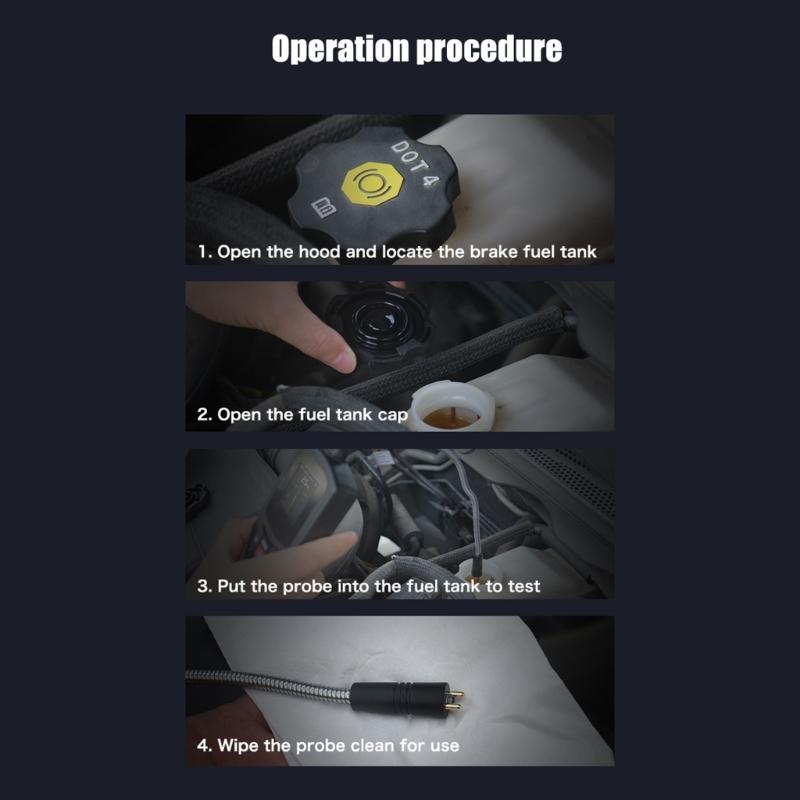 Operation procedure

DOT 4

1. Open the hood and locate the brake fuel tank

2. Open the fuel tank cap

3. Put the probe into the fuel tank to test

4. Wipe the probe clean for use