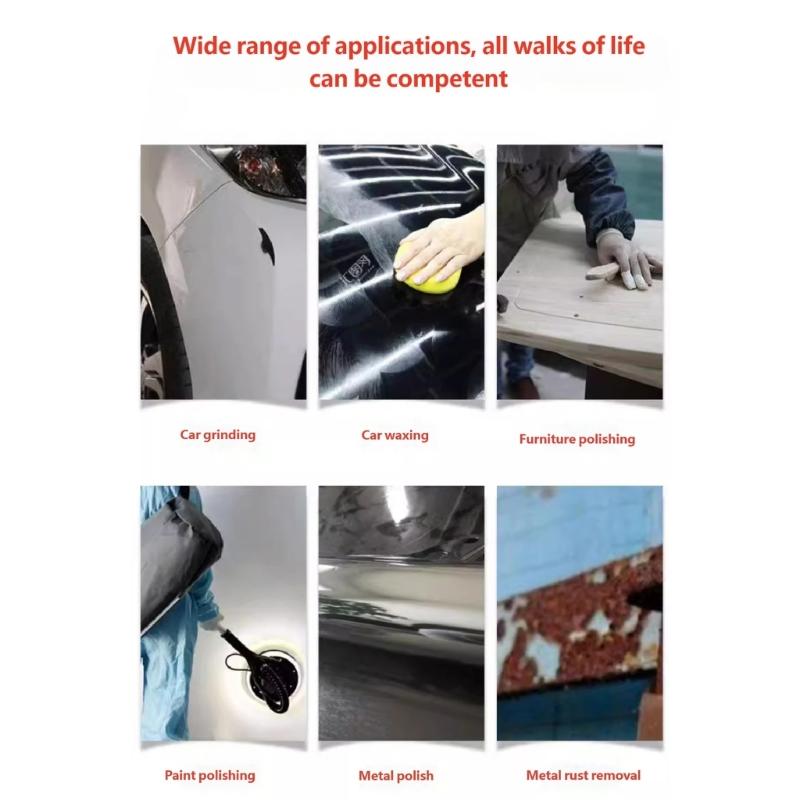 Wide range of applications, all walks of life can be competent

Car grinding

Car waxing

Furniture polishing

Paint polishing

Metal polish

Metal rust removal