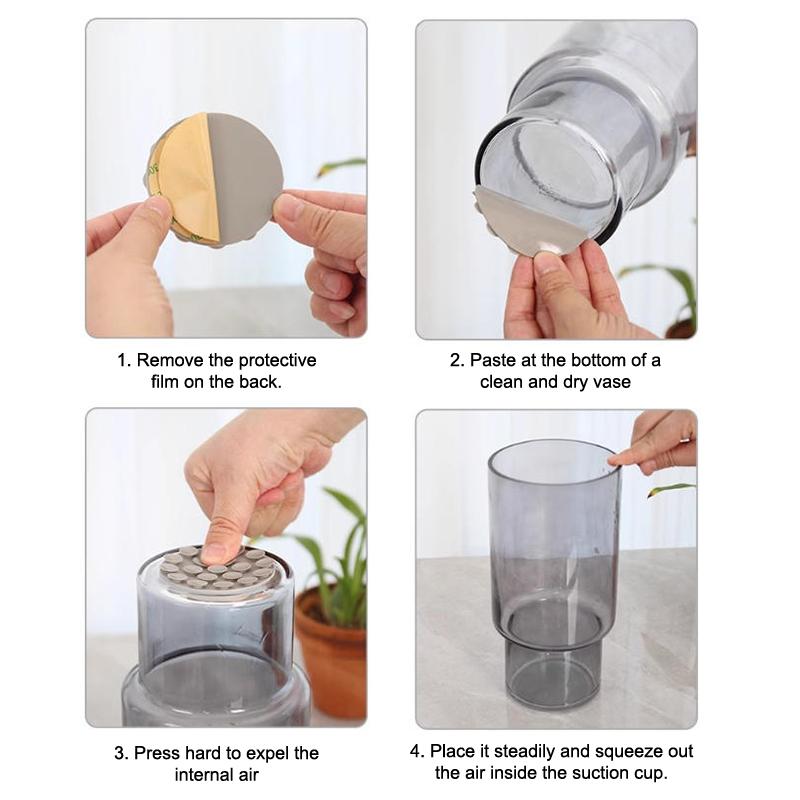 1. Remove the protective film on the back.

2. Paste at the bottom of a clean and dry vase

3. Press hard to expel the internal air

4. Place it steadily and squeeze out the air inside the suction cup.