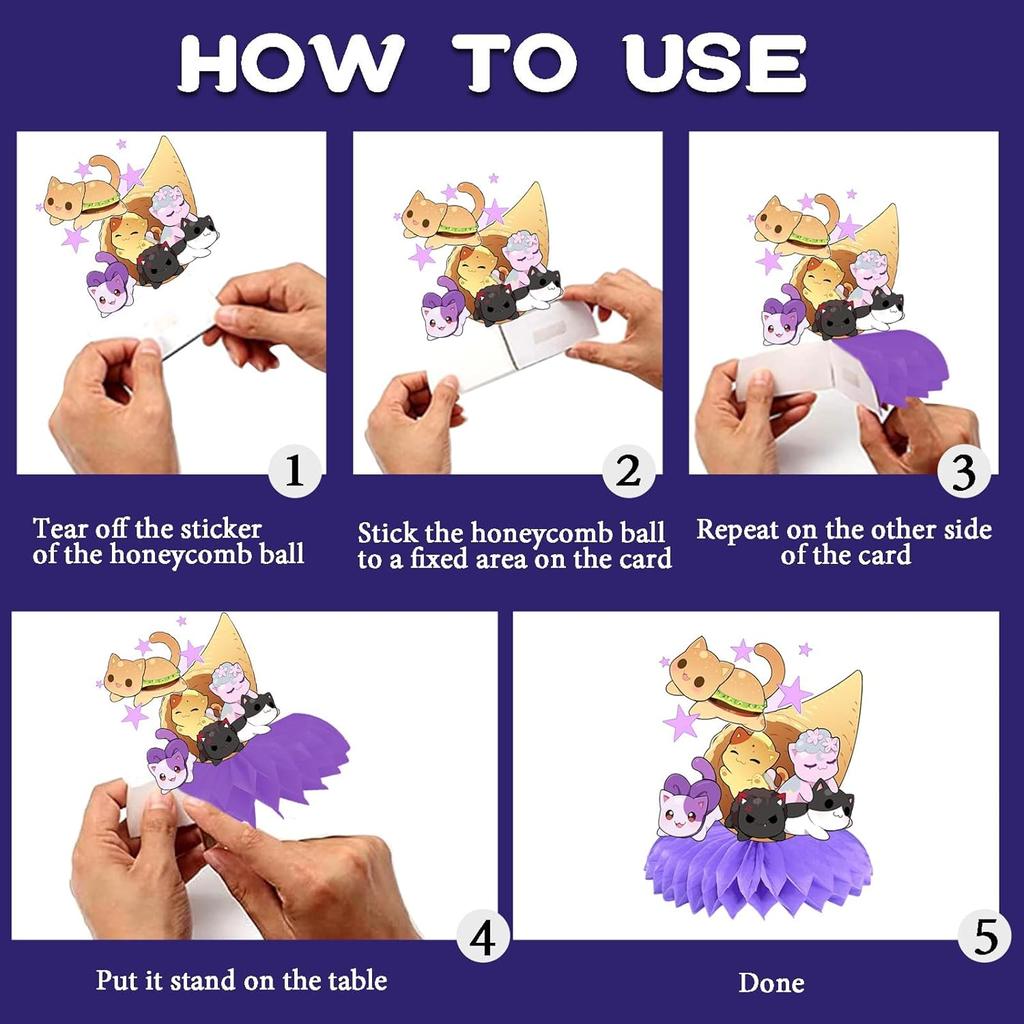 HOW TO USE

1

Tear off the sticker of the honeycomb ball

2

Stick the honeycomb ball to a fixed area on the card

3

Repeat on the other side of the card

4

Put it stand on the table

5

Done