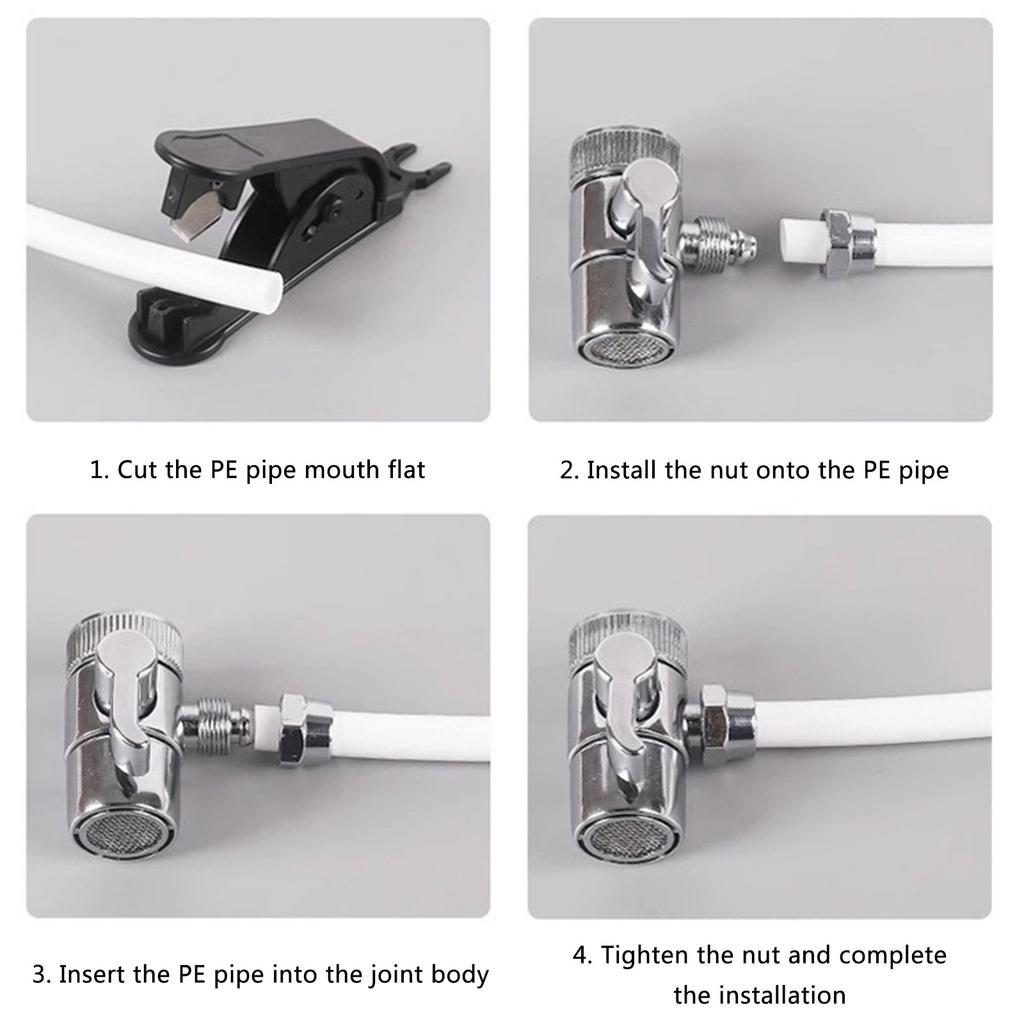 1. Cut the PE pipe mouth flat

2. Install the nut onto the PE pipe

3. Insert the PE pipe into the joint body

4. Tighten the nut and complete the installation