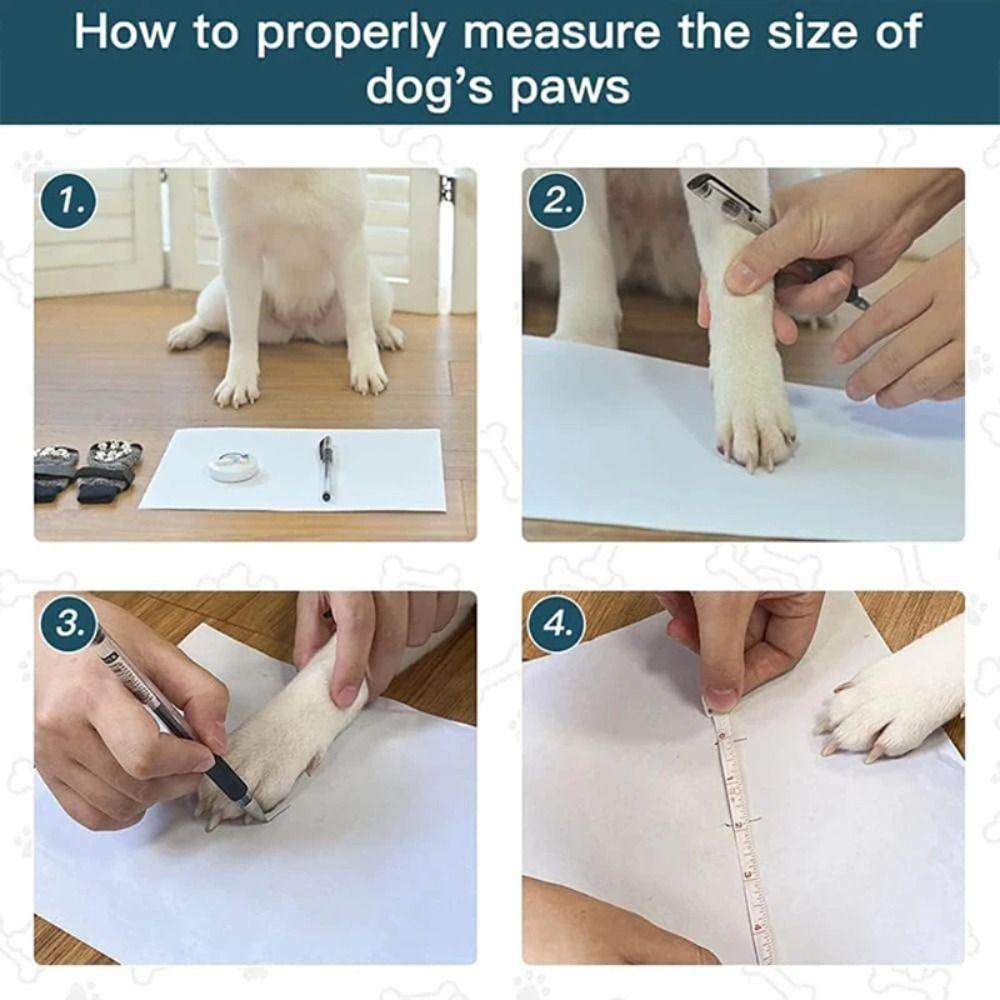 How to properly measure the size of dog's paws

1.

2.

3.

4.