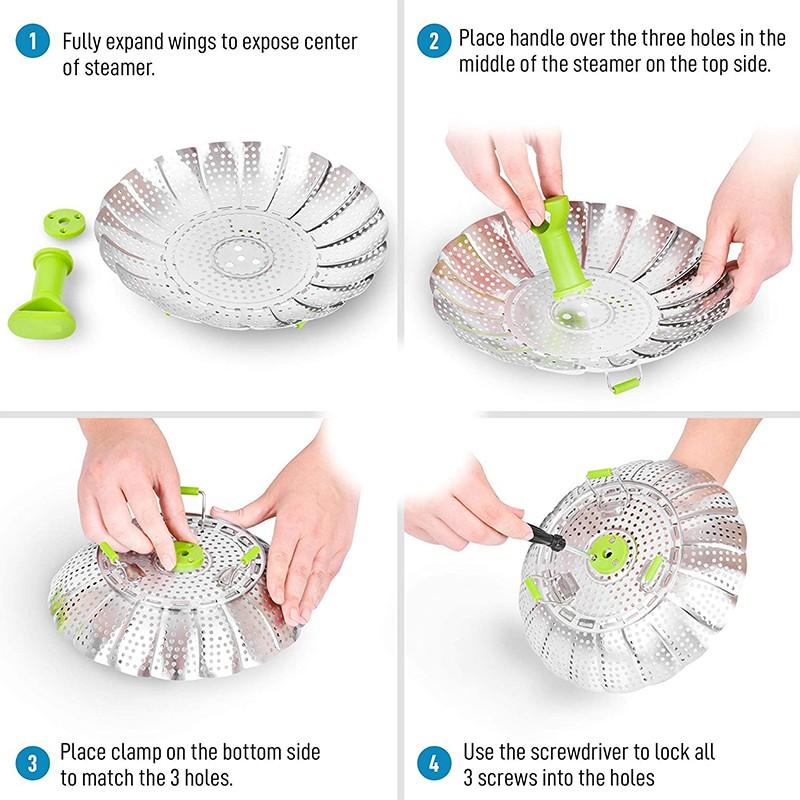 1 Fully expand wings to expose center of steamer.

2 Place handle over the three holes in the middle of the steamer on the top side.

3 Place clamp on the bottom side to match the 3 holes.

4 Use the screwdriver to lock all 3 screws into the holes