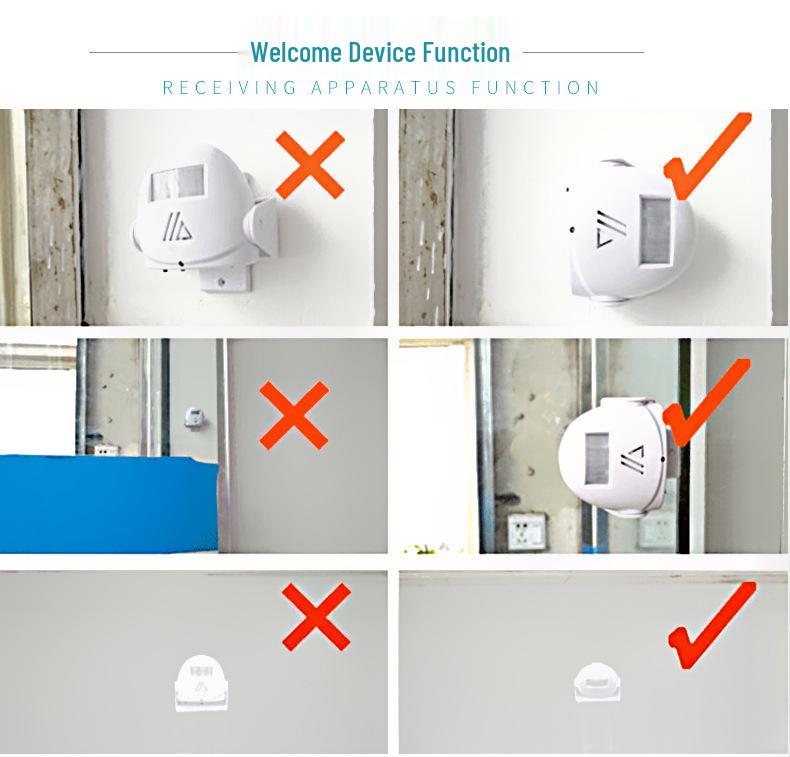 Welcome Device Function

RECEIVING APPARATUS FUNCTION