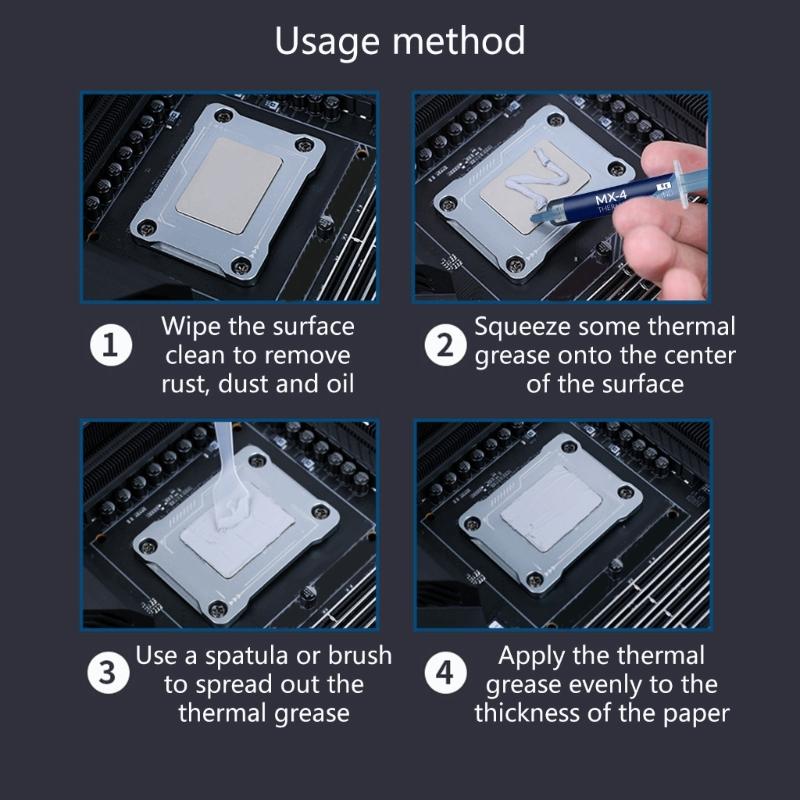 Usage method

MX-4

1 Wipe the surface clean to remove rust, dust and oil

2 Squeeze some thermal grease onto the center of the surface

3 Use a spatula or brush to spread out the thermal grease

4 Apply the thermal grease evenly to the thickness of the paper