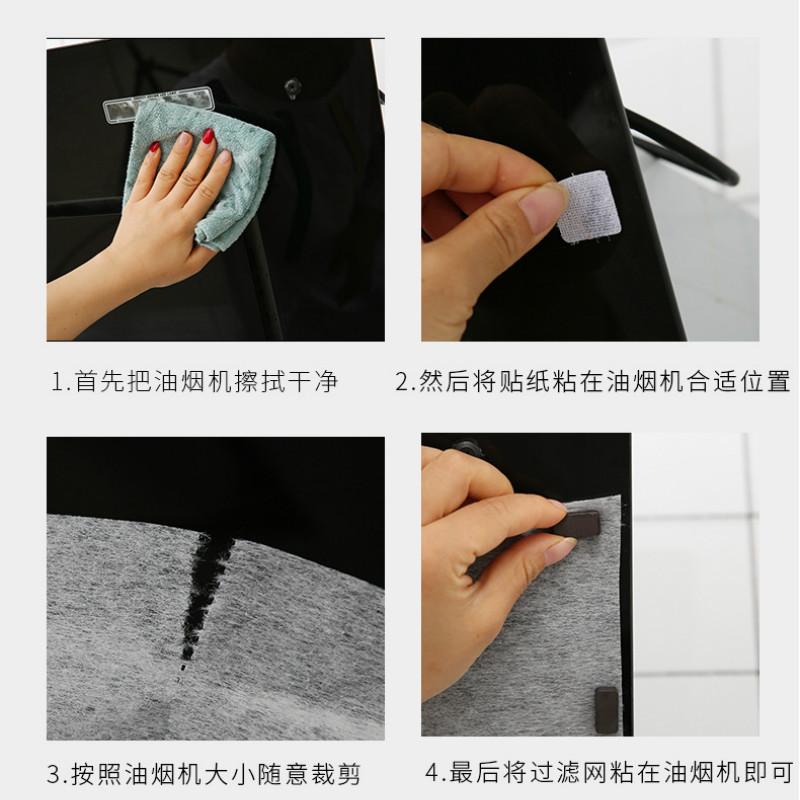 1.首先把油烟机擦拭干净

2.然后将贴纸粘在油烟机合适位置

3.按照油烟机大小随意裁剪

4.最后将过滤网粘在油烟机即可