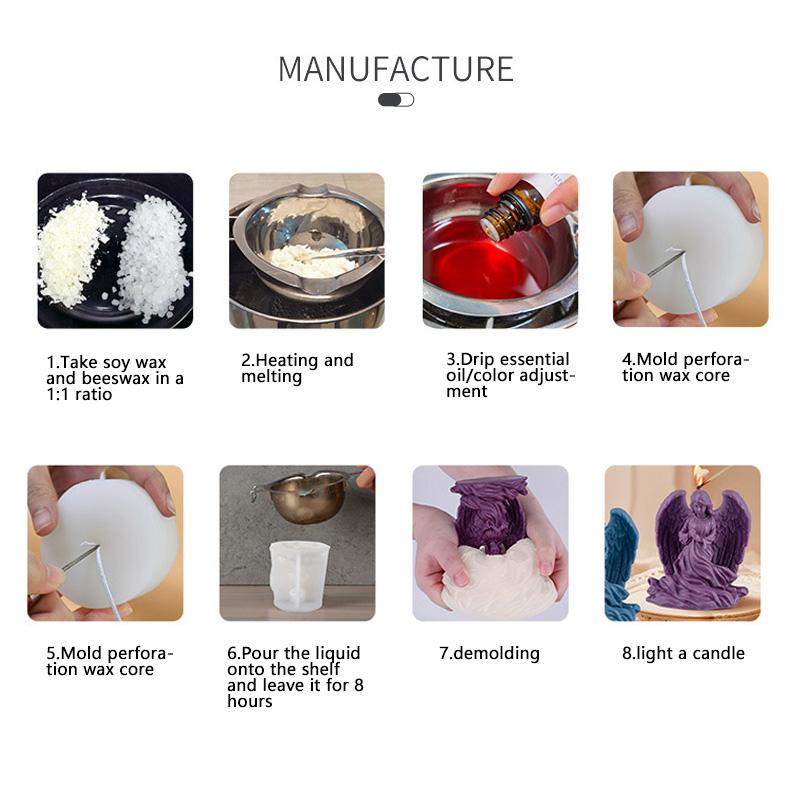 MANUFACTURE

1.Take soy wax and beeswax in a 1:1 ratio

2.Heating and melting

3.Drip essential oil/color adjustment

4.Mold perforation wax core

5.Mold perforation wax core

6.Pour the liquid onto the shelf and leave it for 8 hours

7.demolding

8.light a candle