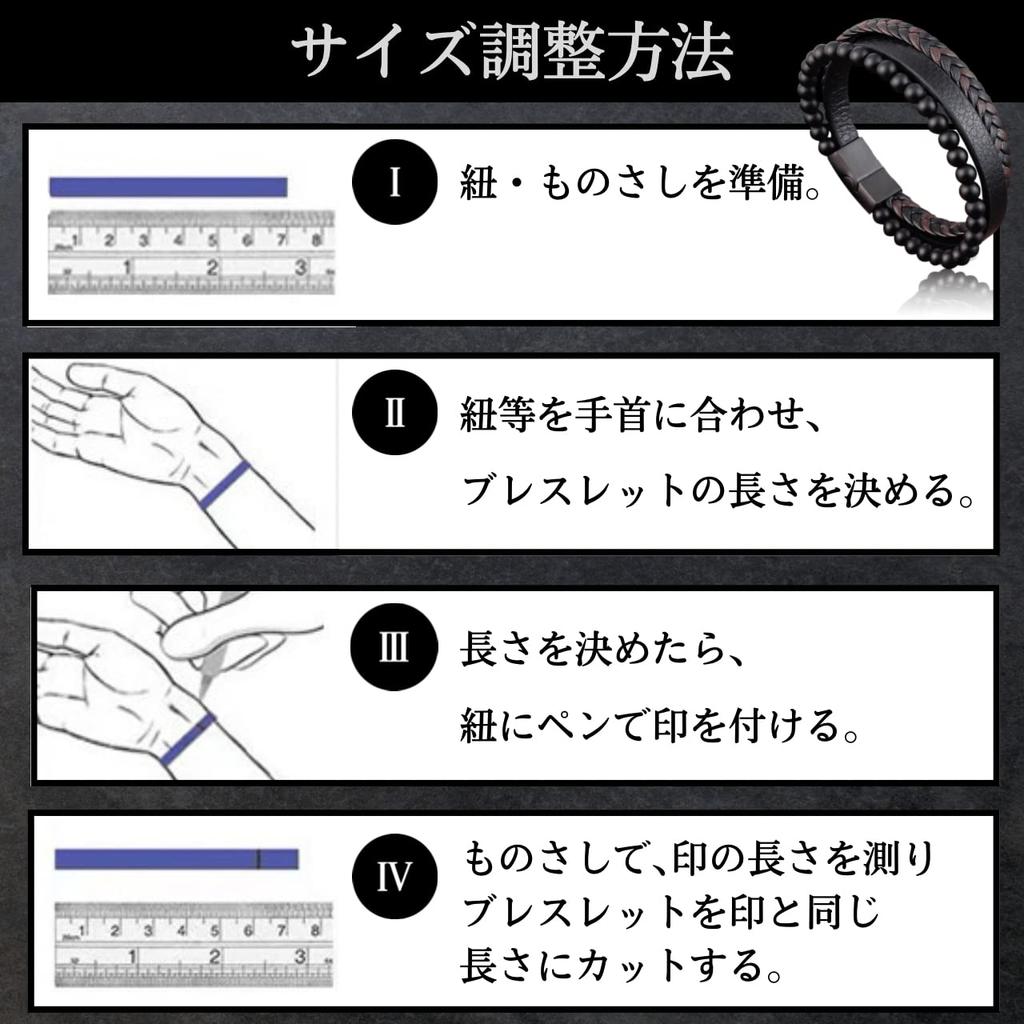 サイズ調整方法

1 2 3 4 5 6 7 8
1 2 3

Ⅰ 紐・ものさしを準備。

Ⅱ 紐等を手首に合わせ、ブレスレットの長さを決める。

Ⅲ 長さを決めたら、紐にペンで印を付ける。

1 2 3 4 5 6 7 8
1 2 3

Ⅳ ものさしで、印の長さを測りブレスレットを印と同じ長さにカットする。