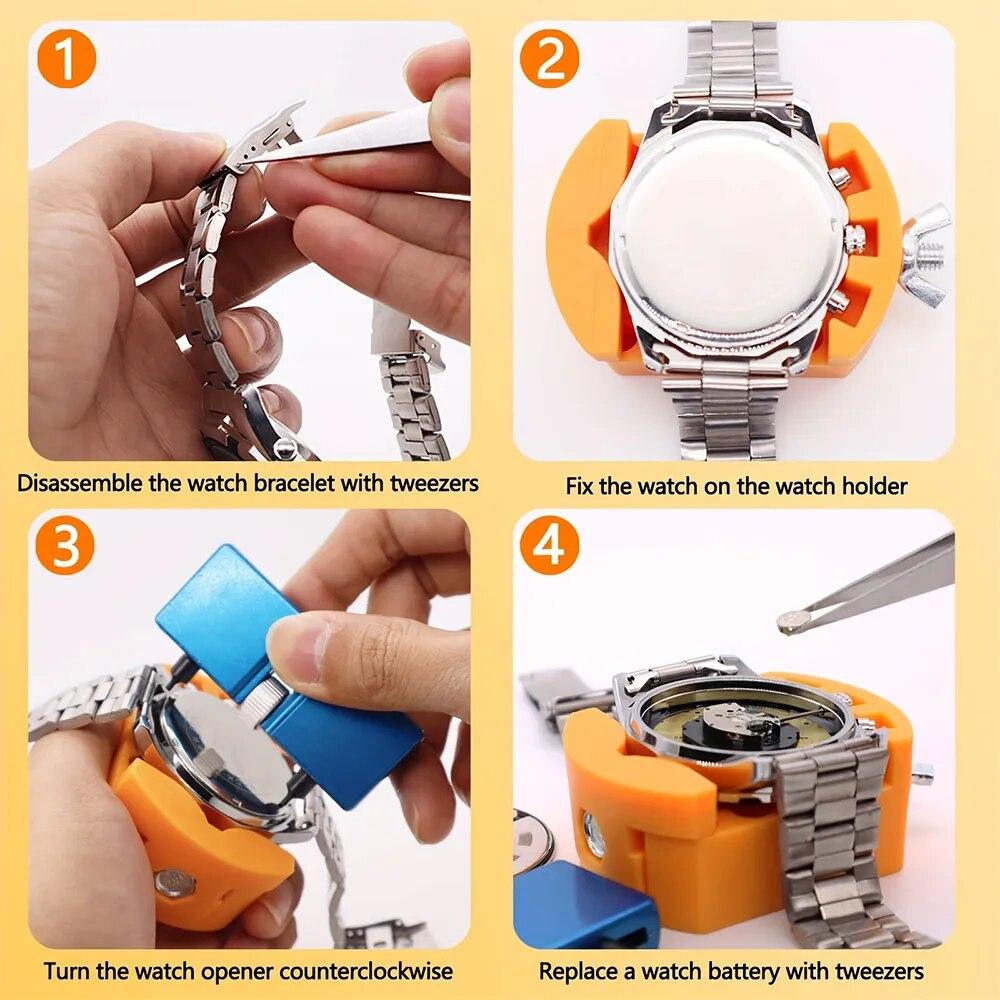 1

Disassemble the watch bracelet with tweezers

2

Fix the watch on the watch holder

3

Turn the watch opener counterclockwise

4

Replace a watch battery with tweezers