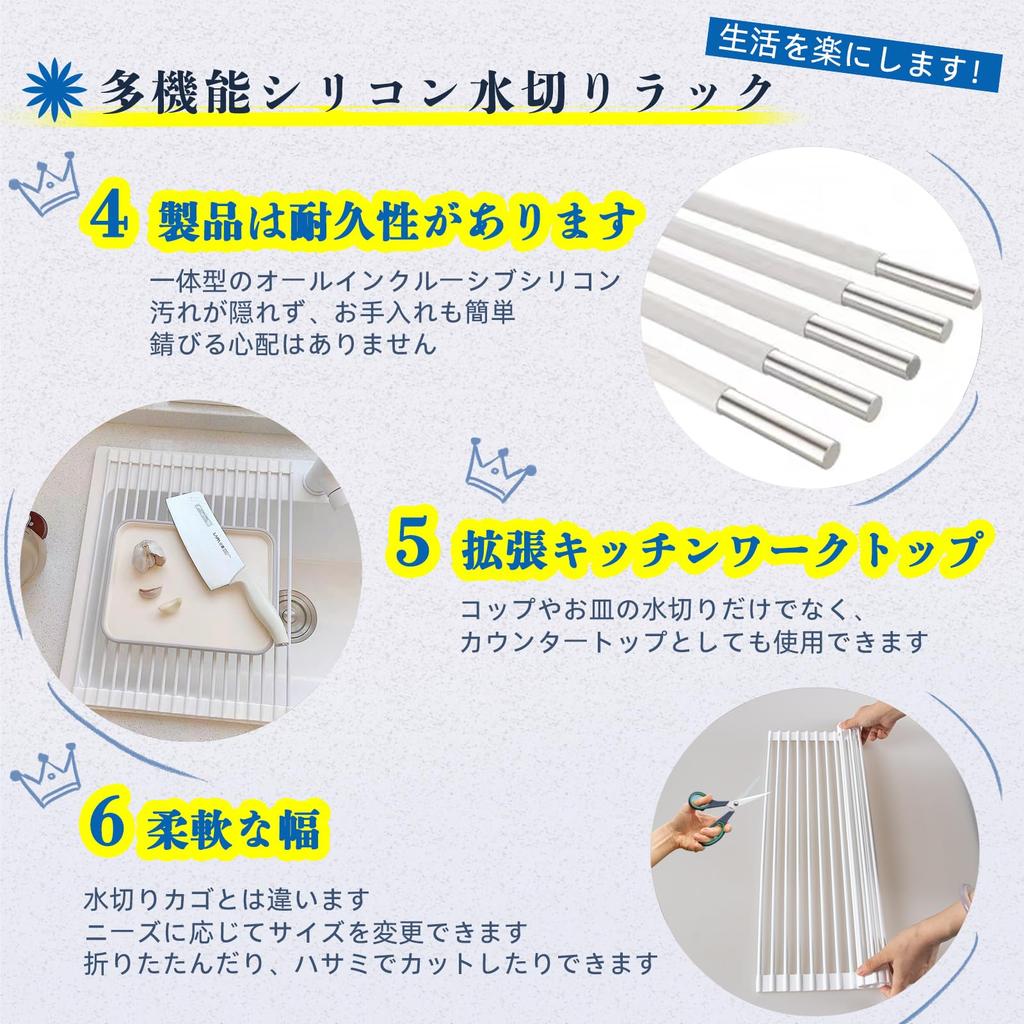 生活を楽にします!

多機能シリコン水切りラック

4 製品は耐久性があります

一体型のオールインクルーシブシリコン
汚れが隠れず、お手入れも簡単
錆びる心配はありません

5 拡張キッチンワークトップ

コップやお皿の水切りだけでなく、
カウンタートップとしても使用できます

6 柔軟な幅

水切りカゴとは違います
ニーズに応じてサイズを変更できます
折りたたんだり、ハサミでカットしたりできます