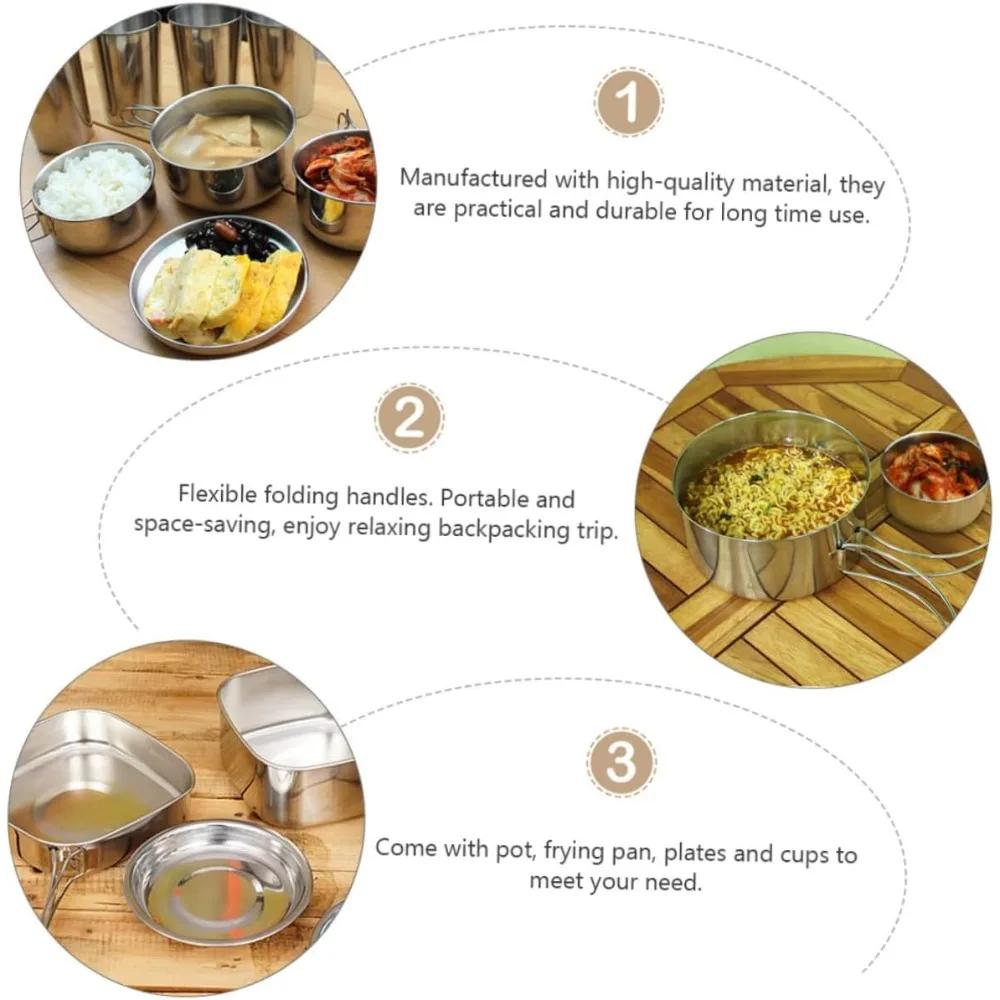 1

Manufactured with high-quality material, they are practical and durable for long time use.

2

Flexible folding handles. Portable and space-saving, enjoy relaxing backpacking trip.

3

Come with pot, frying pan, plates and cups to meet your need.