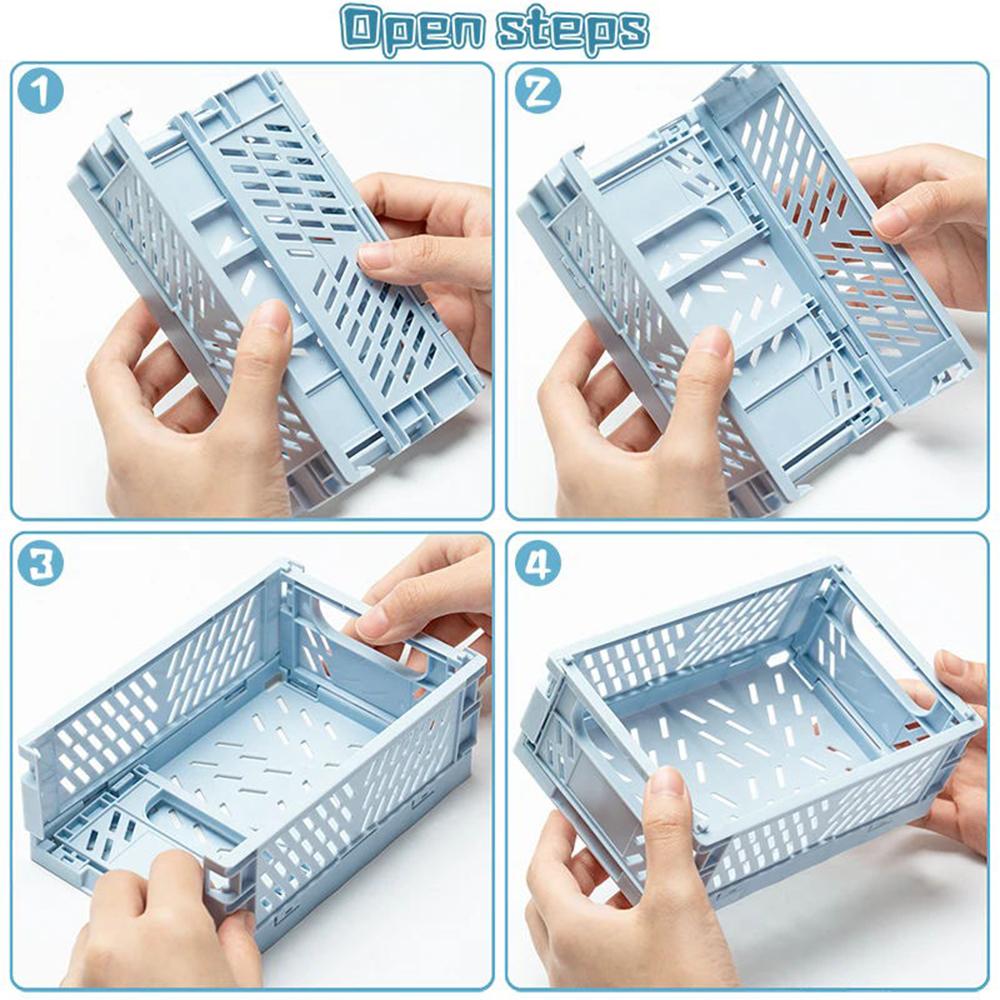 Open steps

1

2

3

4