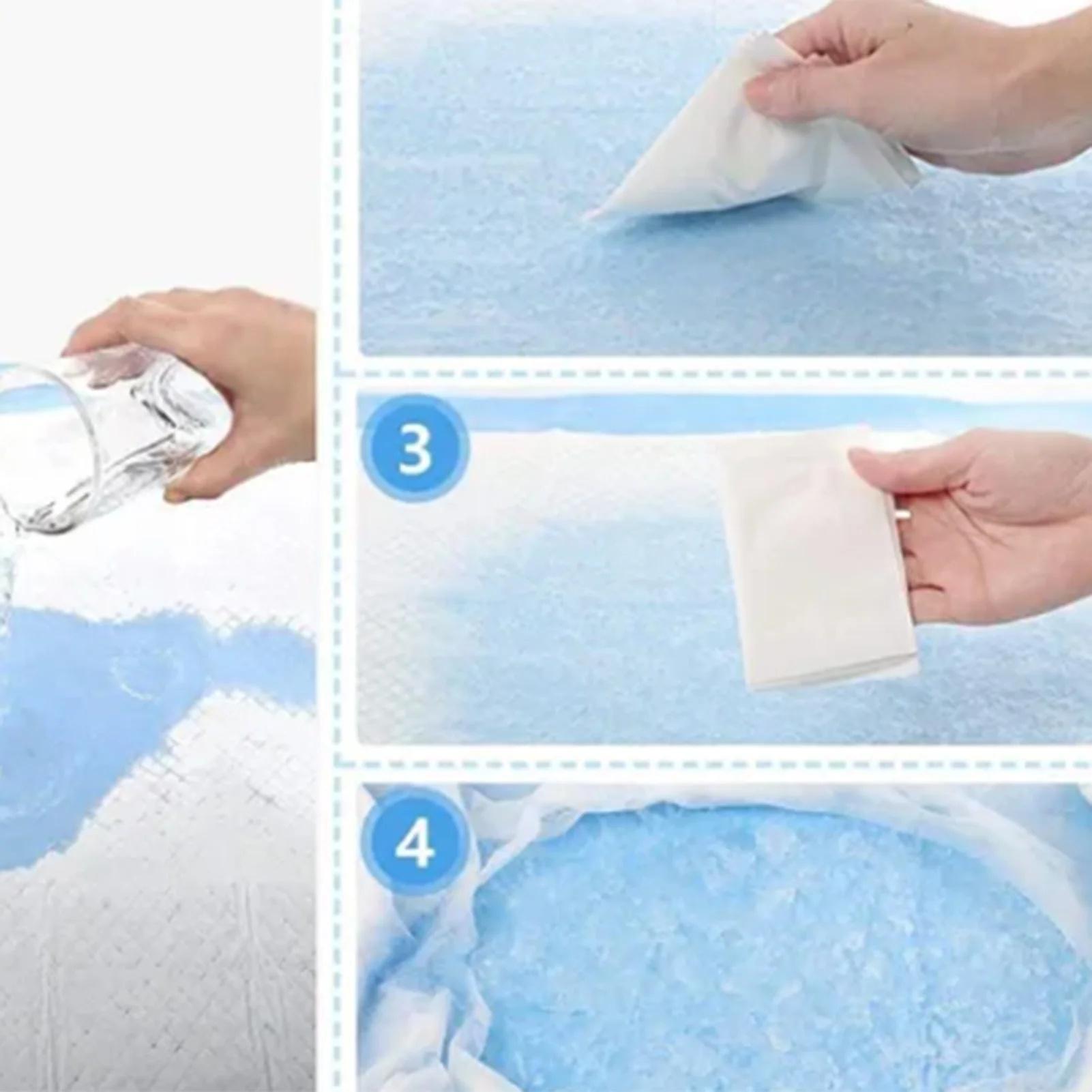 3

4