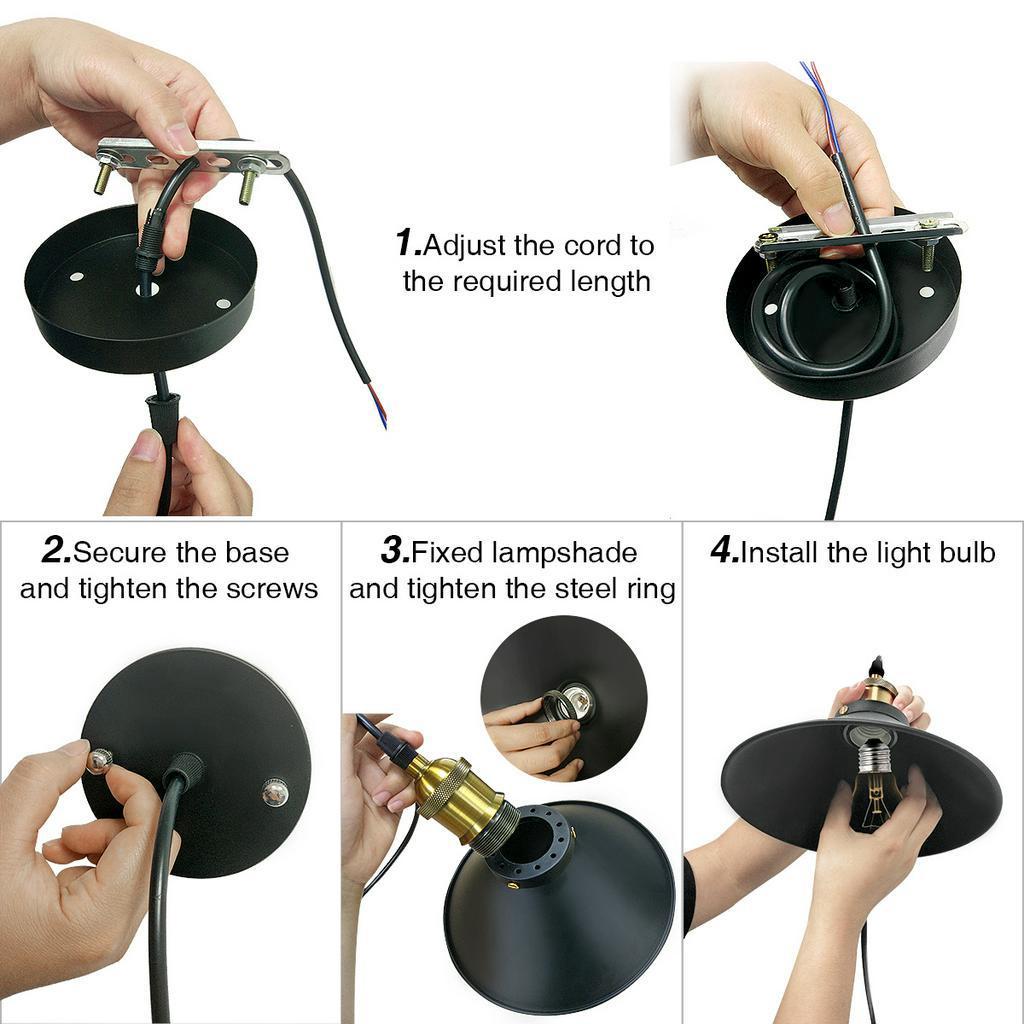 1.Adjust the cord to the required length

2.Secure the base and tighten the screws

3.Fixed lampshade and tighten the steel ring

4.Install the light bulb