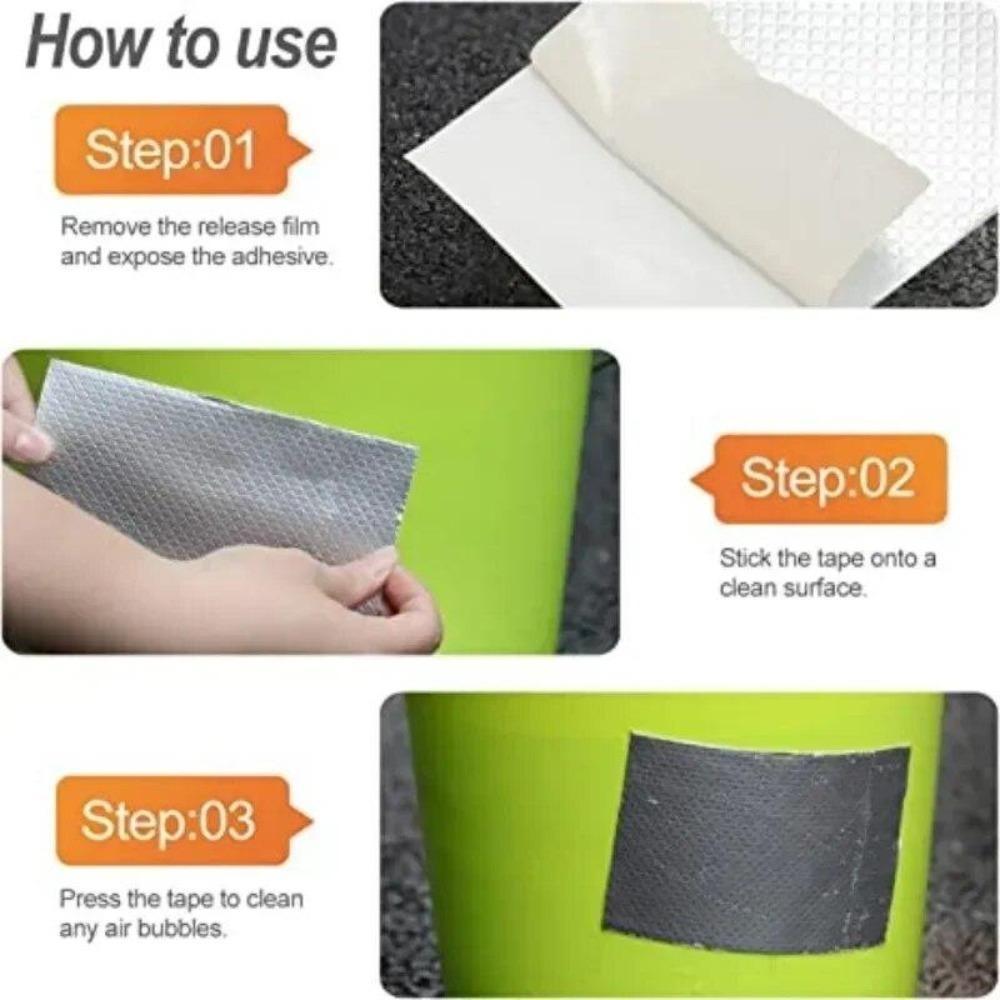 How to use

Step:01

Remove the release film and expose the adhesive.

Step:02

Stick the tape onto a clean surface.

Step:03

Press the tape to clean any air bubbles.